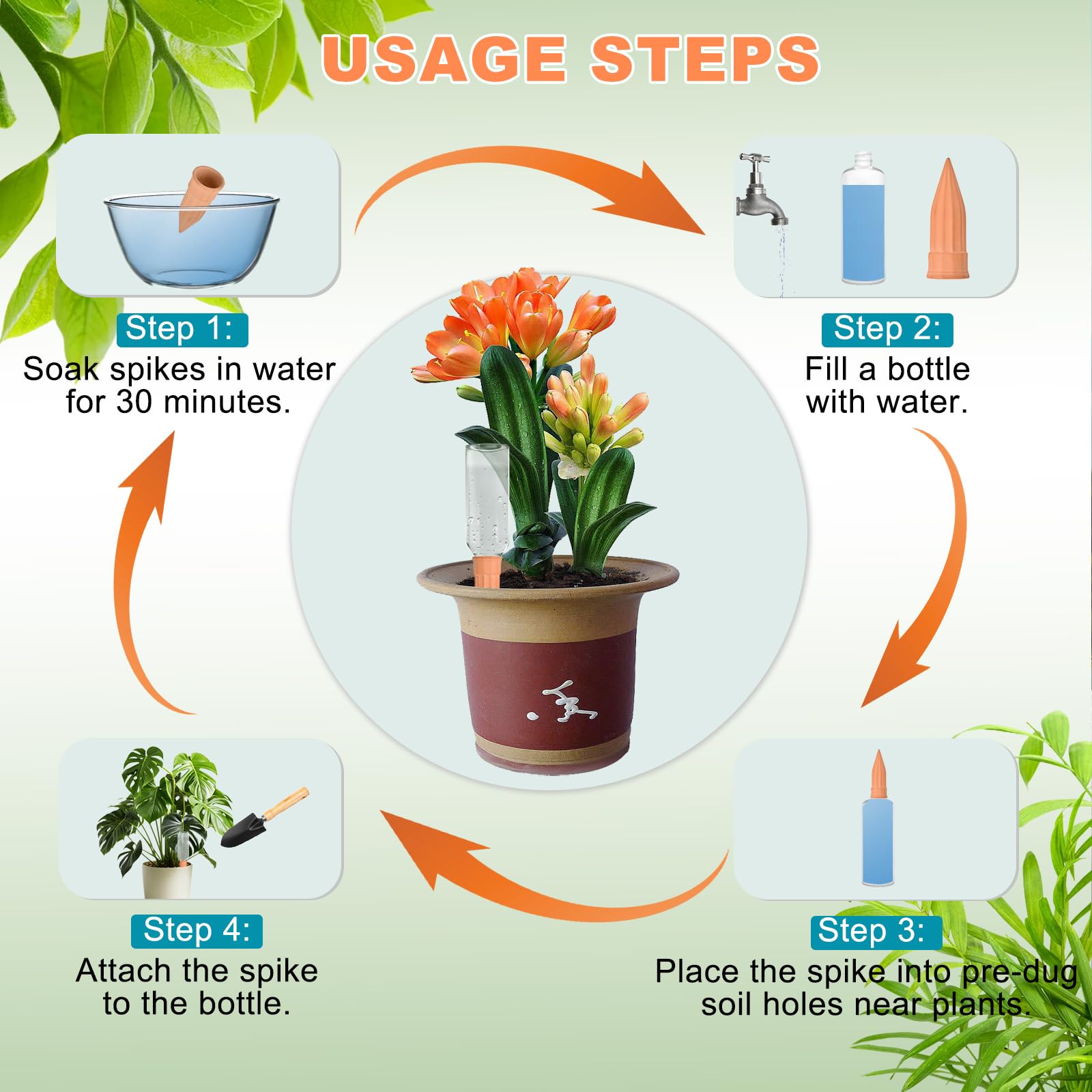 USAGE STEPS

Step 1:
Soak spikes in water for 30 minutes.

Step 2:
Fill a bottle with water.

Step 3:
Place the spike into pre-dug soil holes near plants.

Step 4:
Attach the spike to the bottle.