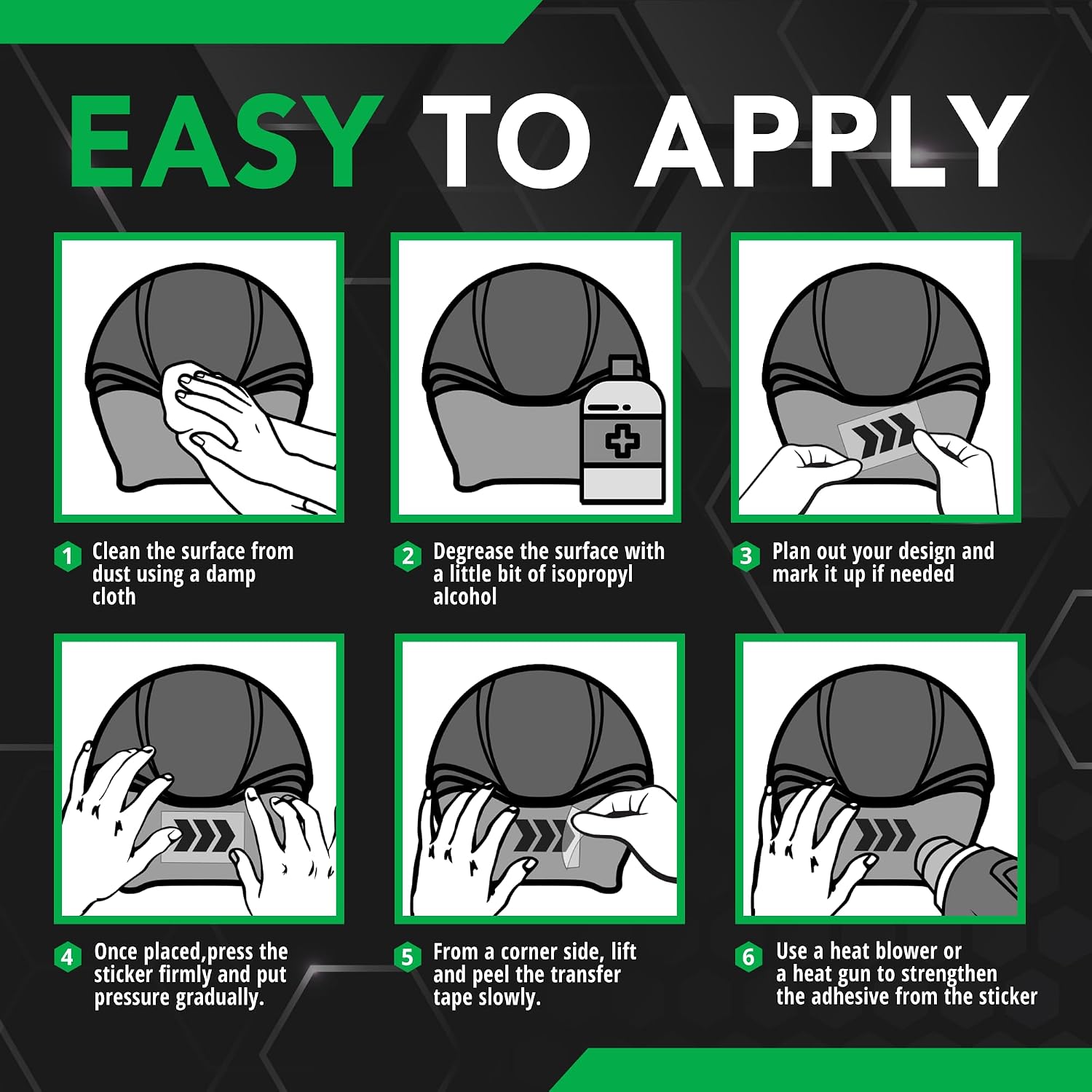 EASY TO APPLY

1 Clean the surface from dust using a damp cloth

2 Degrease the surface with a little bit of isopropyl alcohol

3 Plan out your design and mark it up if needed

4 Once placed,press the sticker firmly and put pressure gradually.

5 From a corner side, lift and peel the transfer tape slowly.

6 Use a heat blower or a heat gun to strengthen the adhesive from the sticker