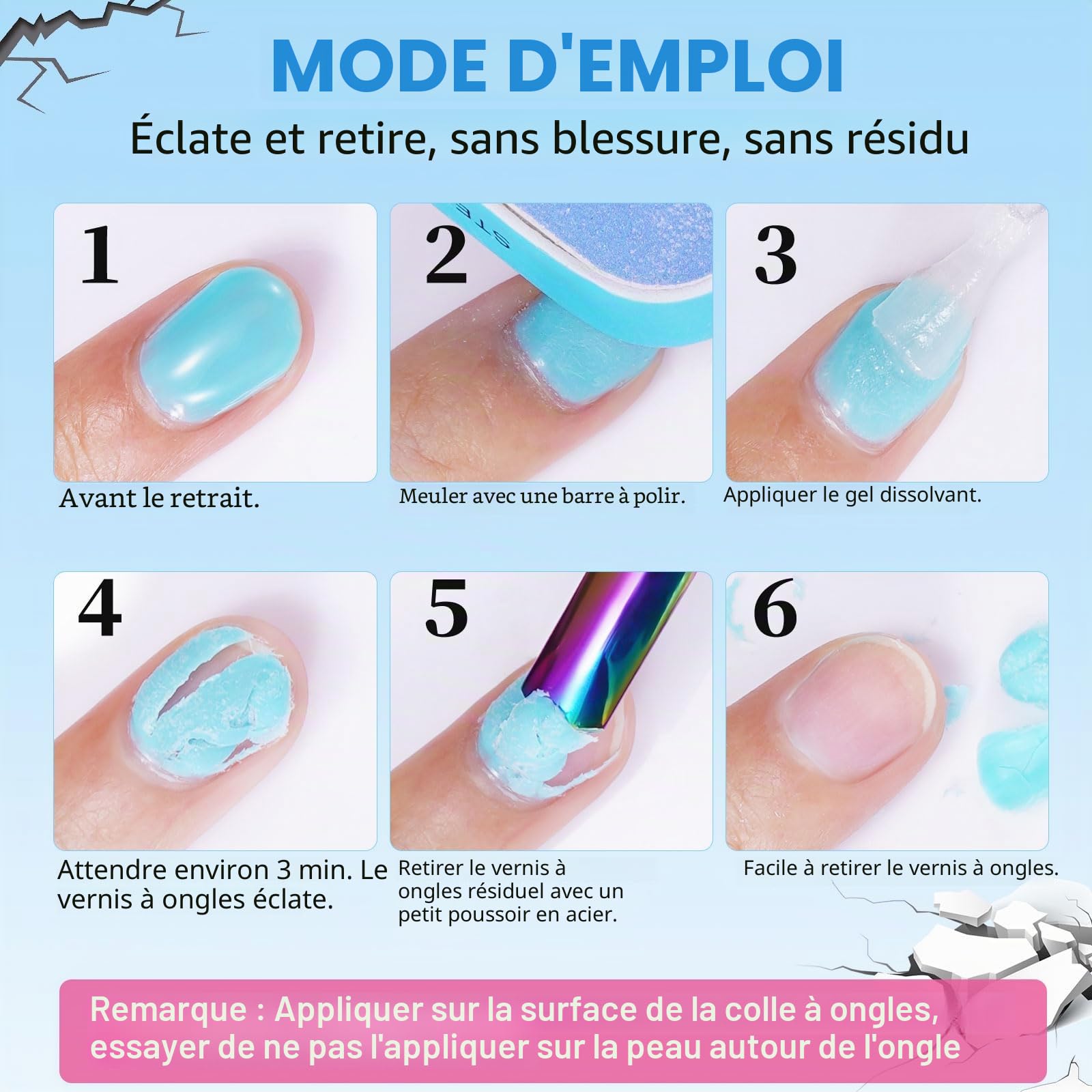 MODE D'EMPLOI

Éclate et retire, sans blessure, sans résidu

1

Avant le retrait.

2

Meuler avec une barre à polir.

3

Appliquer le gel dissolvant.

4

Attendre environ 3 min. Le vernis à ongles éclate.

5

Retirer le vernis à ongles résiduel avec un petit poussoir en acier.

6

Facile à retirer le vernis à ongles.

Remarque : Appliquer sur la surface de la colle à ongles, essayer de ne pas l'appliquer sur la peau autour de l'ongle