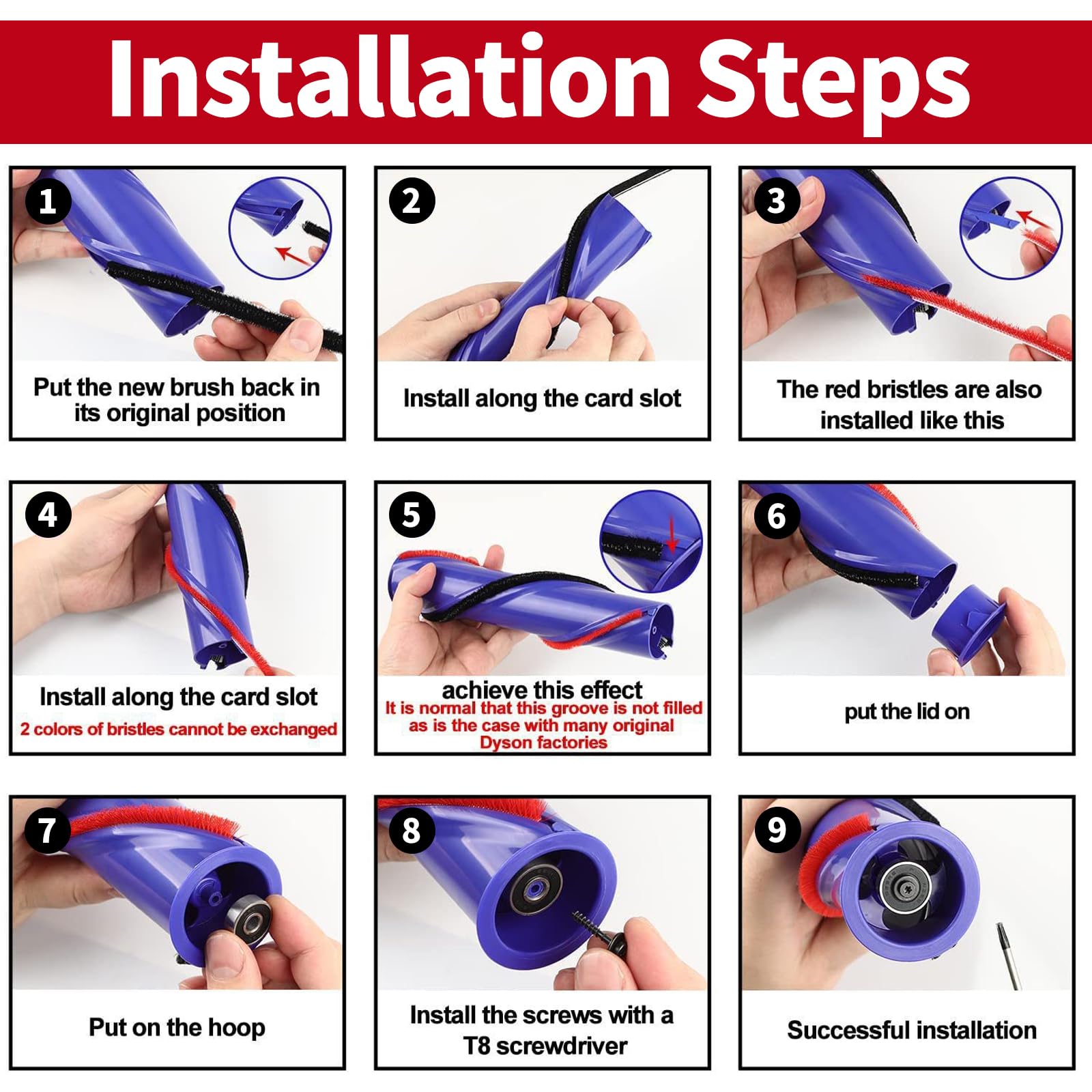 Installation Steps

1
Put the new brush back in its original position

2
Install along the card slot

3
The red bristles are also installed like this

4
Install along the card slot
2 colors of bristles cannot be exchanged

5
achieve this effect
It is normal that this groove is not filled as is the case with many original Dyson factories

6
put the lid on

7
Put on the hoop

8
Install the screws with a T8 screwdriver

9
Successful installation