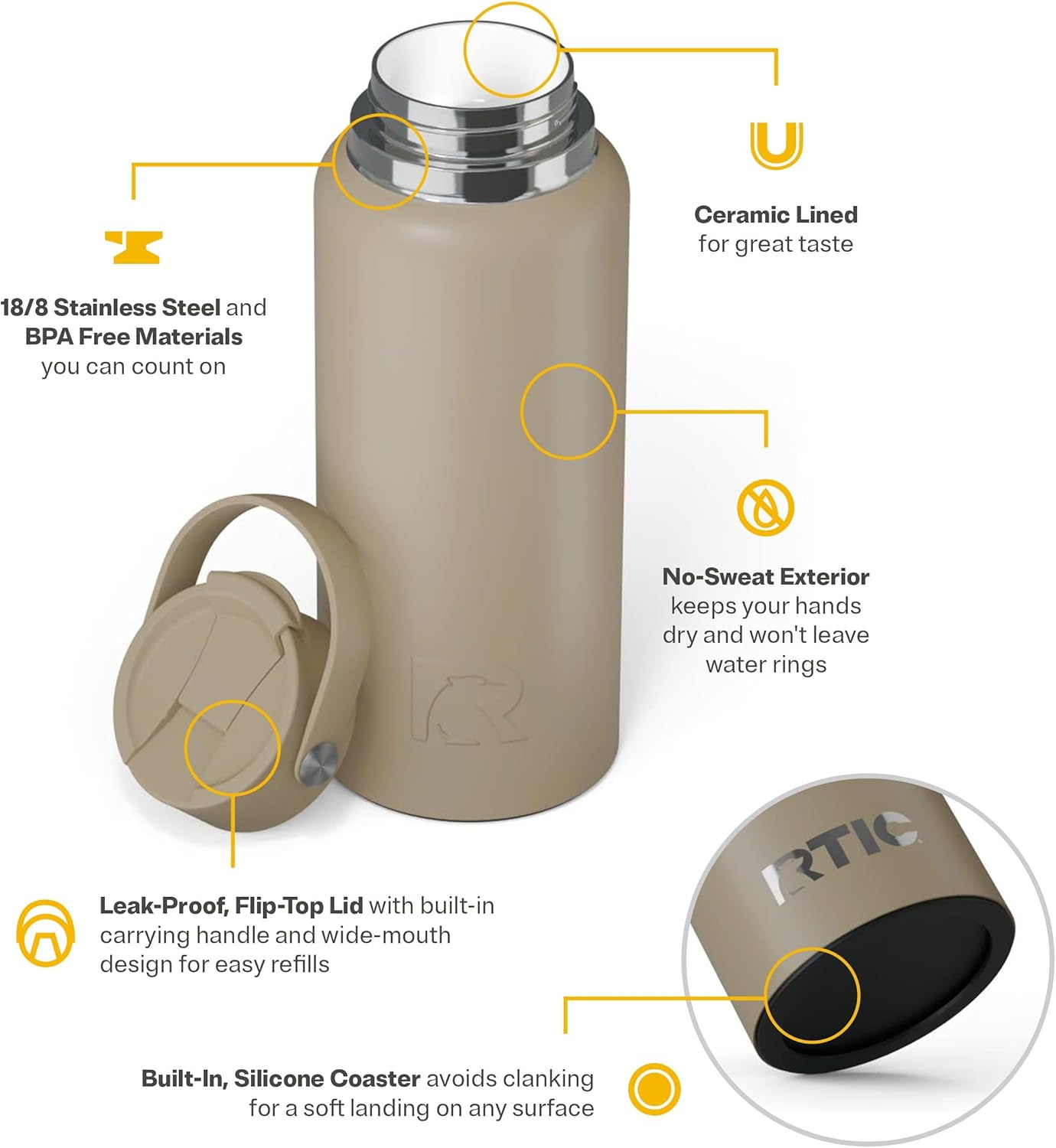 Ceramic Lined
for great taste

18/8 Stainless Steel and
BPA Free Materials
you can count on

No-Sweat Exterior
keeps your hands
dry and won't leave
water rings

Leak-Proof, Flip-Top Lid with built-in carrying handle and wide-mouth design for easy refills

RTIC

Built-In, Silicone Coaster avoids clanking for a soft landing on any surface