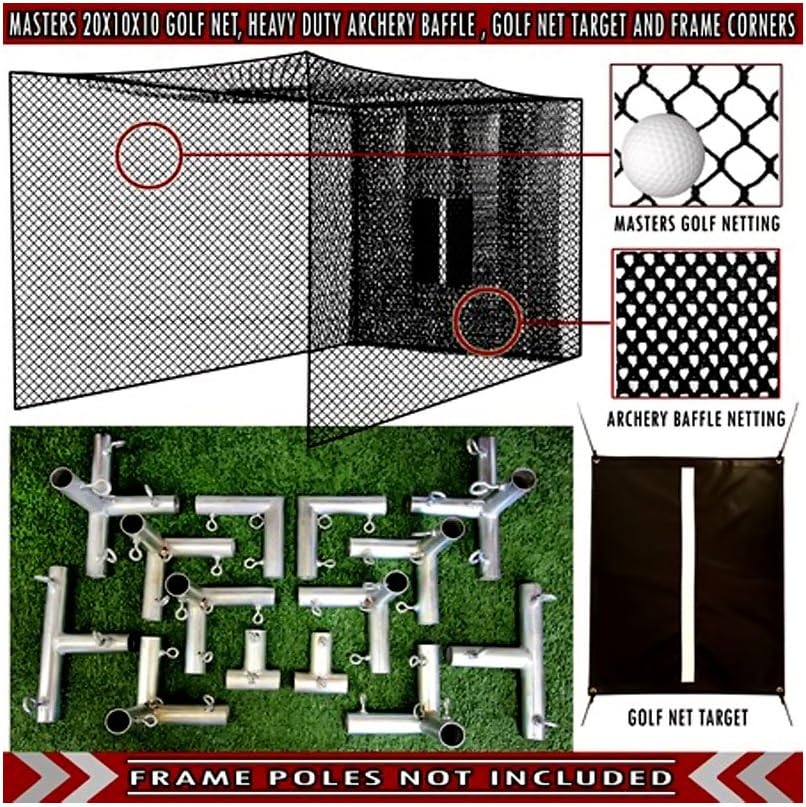 MASTERS 20X10X10 GOLF NET, HEAVY DUTY ARCHERY BAFFLE , GOLF NET TARGET AND FRAME CORNERS

MASTERS GOLF NETTING

ARCHERY BAFFLE NETTING

GOLF NET TARGET

FRAME POLES NOT INCLUDED