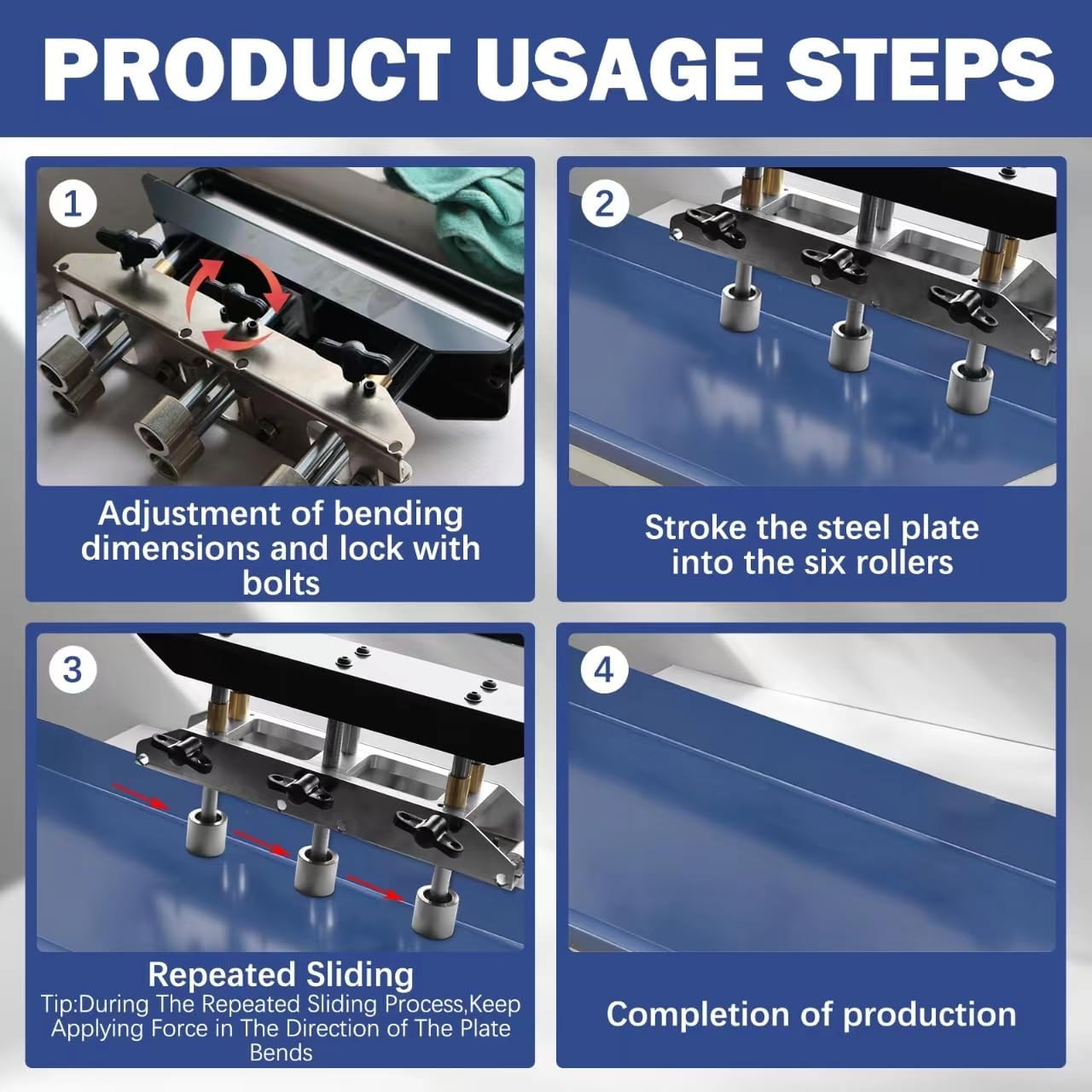 PRODUCT USAGE STEPS

1

Adjustment of bending dimensions and lock with bolts

2

Stroke the steel plate into the six rollers

3

Repeated Sliding

Tip:During The Repeated Sliding Process,Keep Applying Force in The Direction of The Plate Bends

4

Completion of production