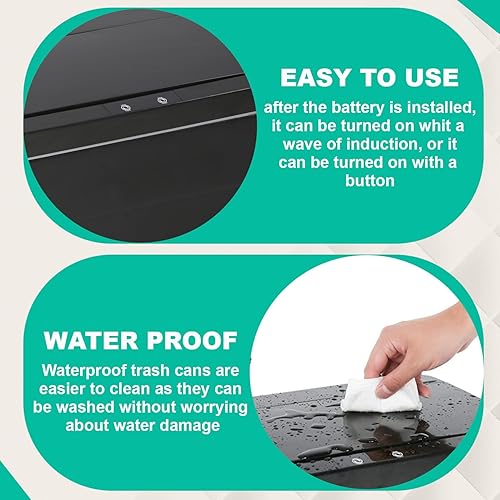 EASY TO USE

after the battery is installed, it can be turned on whit a wave of induction, or it can be turned on with a button

WATER PROOF

Waterproof trash cans are easier to clean as they can be washed without worrying about water damage