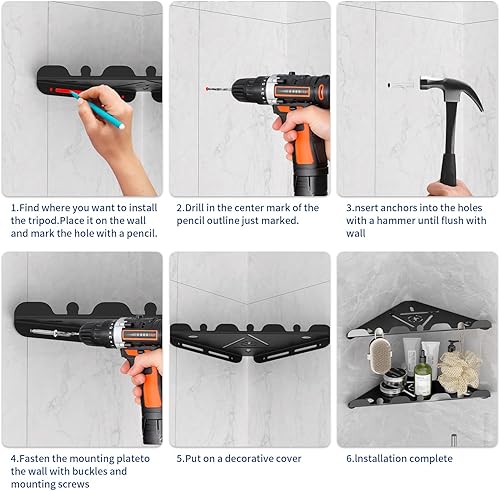 1.Find where you want to install the tripod.Place it on the wall and mark the hole with a pencil.

2.Drill in the center mark of the pencil outline just marked.

3.nsert anchors into the holes with a hammer until flush with wall

4.Fasten the mounting plateto the wall with buckles and mounting screws

5.Put on a decorative cover

6.Installation complete