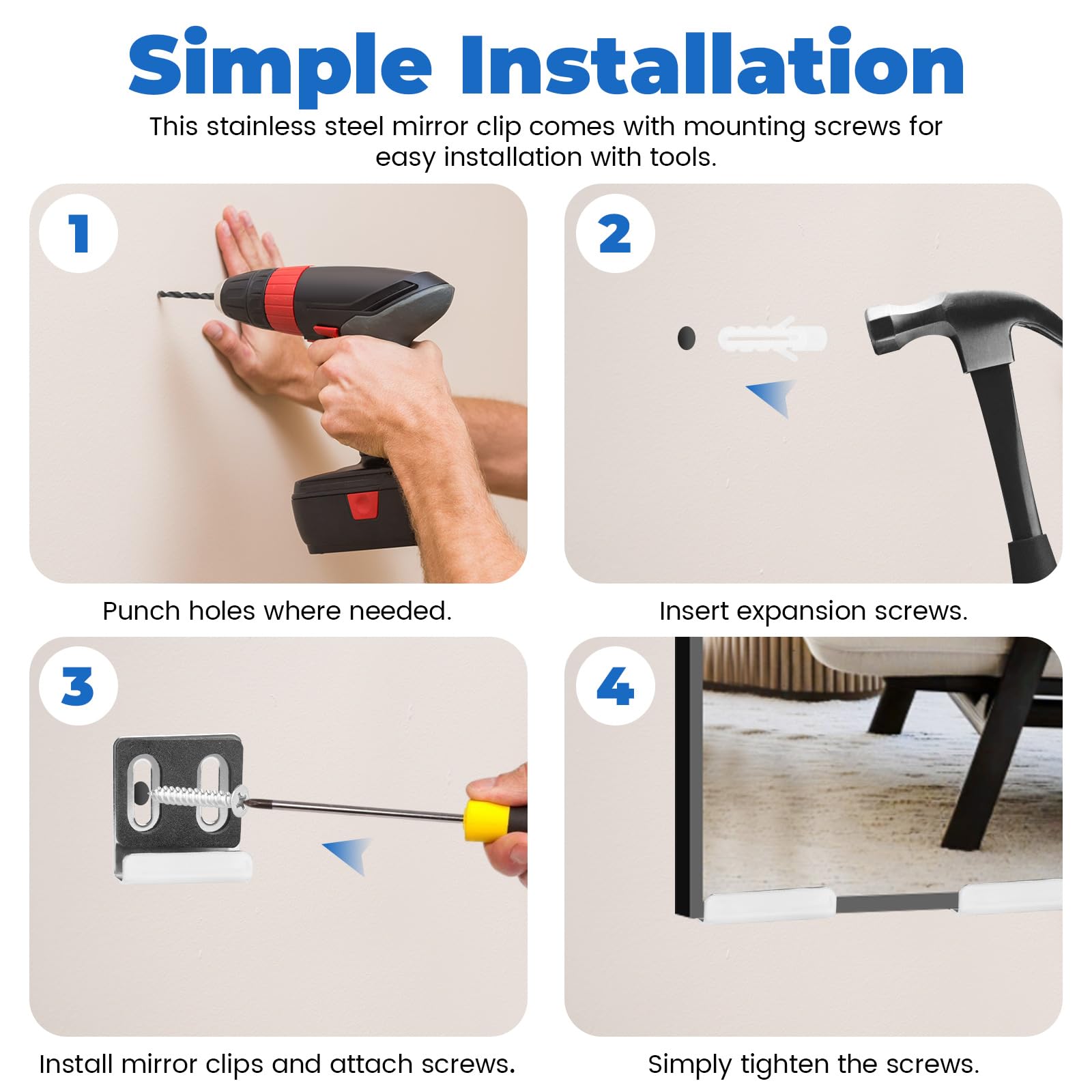 Simple Installation

This stainless steel mirror clip comes with mounting screws for easy installation with tools.

1

Punch holes where needed.

2

Insert expansion screws.

3

Install mirror clips and attach screws.

4

Simply tighten the screws.