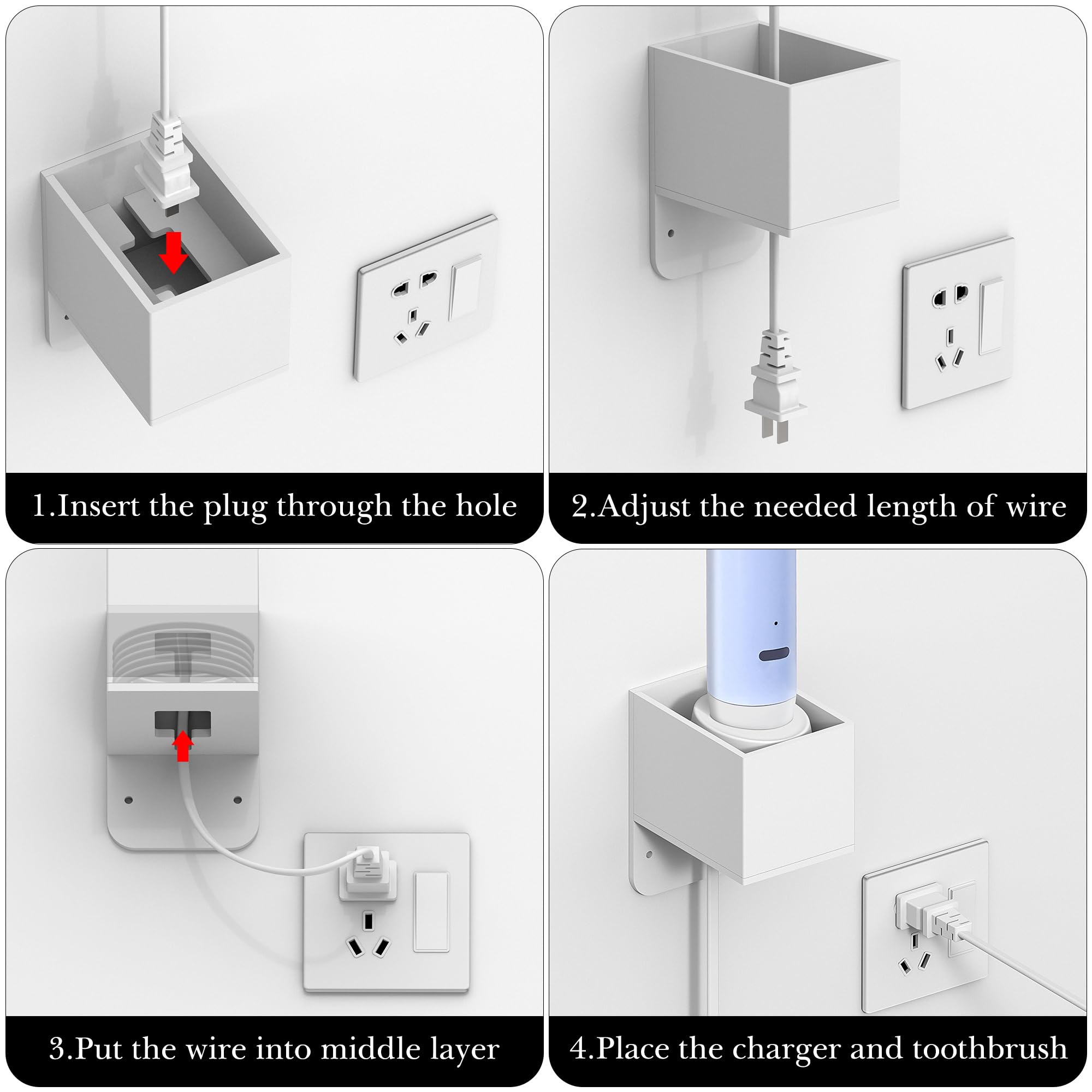 1.Insert the plug through the hole

2.Adjust the needed length of wire

3.Put the wire into middle layer

4.Place the charger and toothbrush