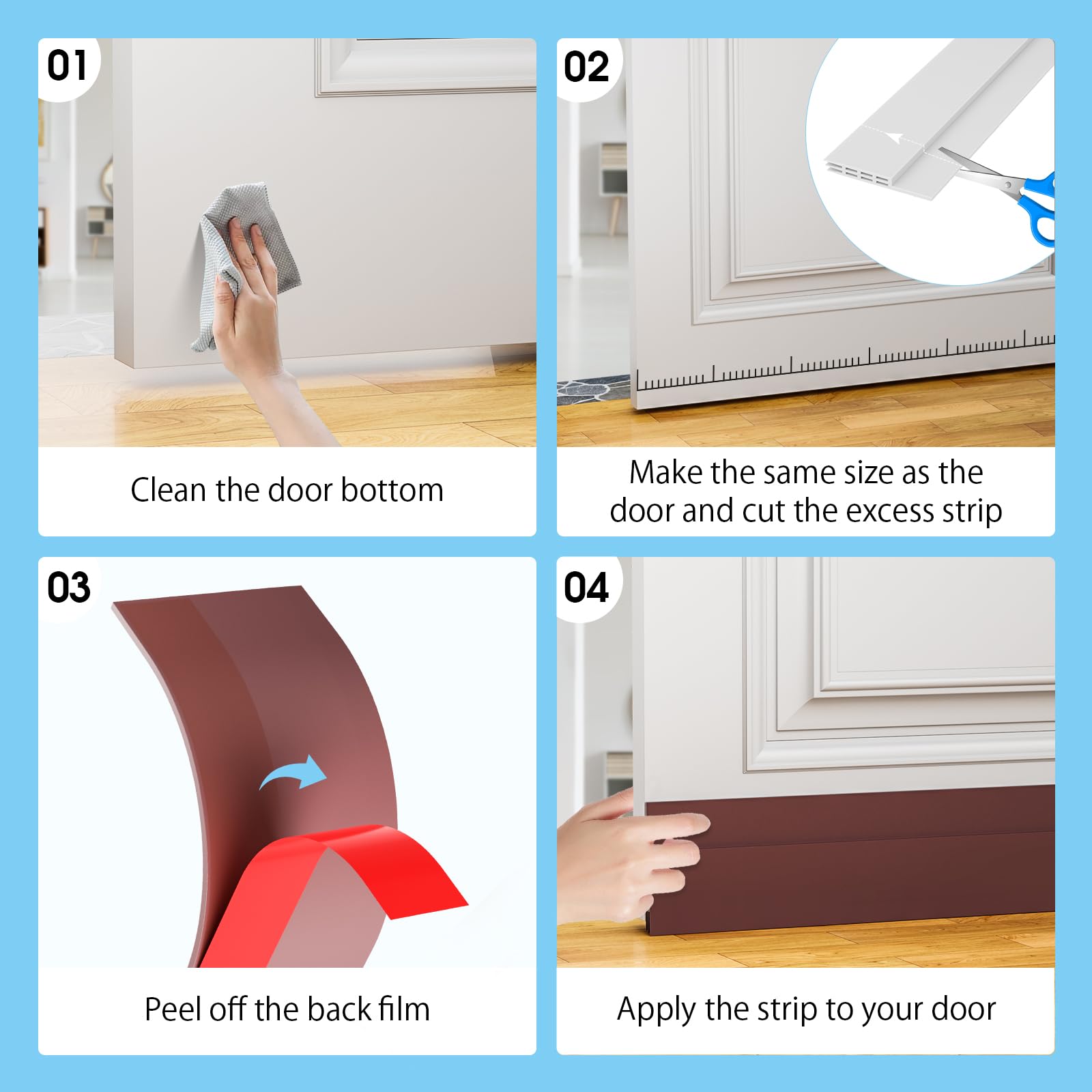 01

Clean the door bottom

02

Make the same size as the door and cut the excess strip

03

Peel off the back film

04

Apply the strip to your door