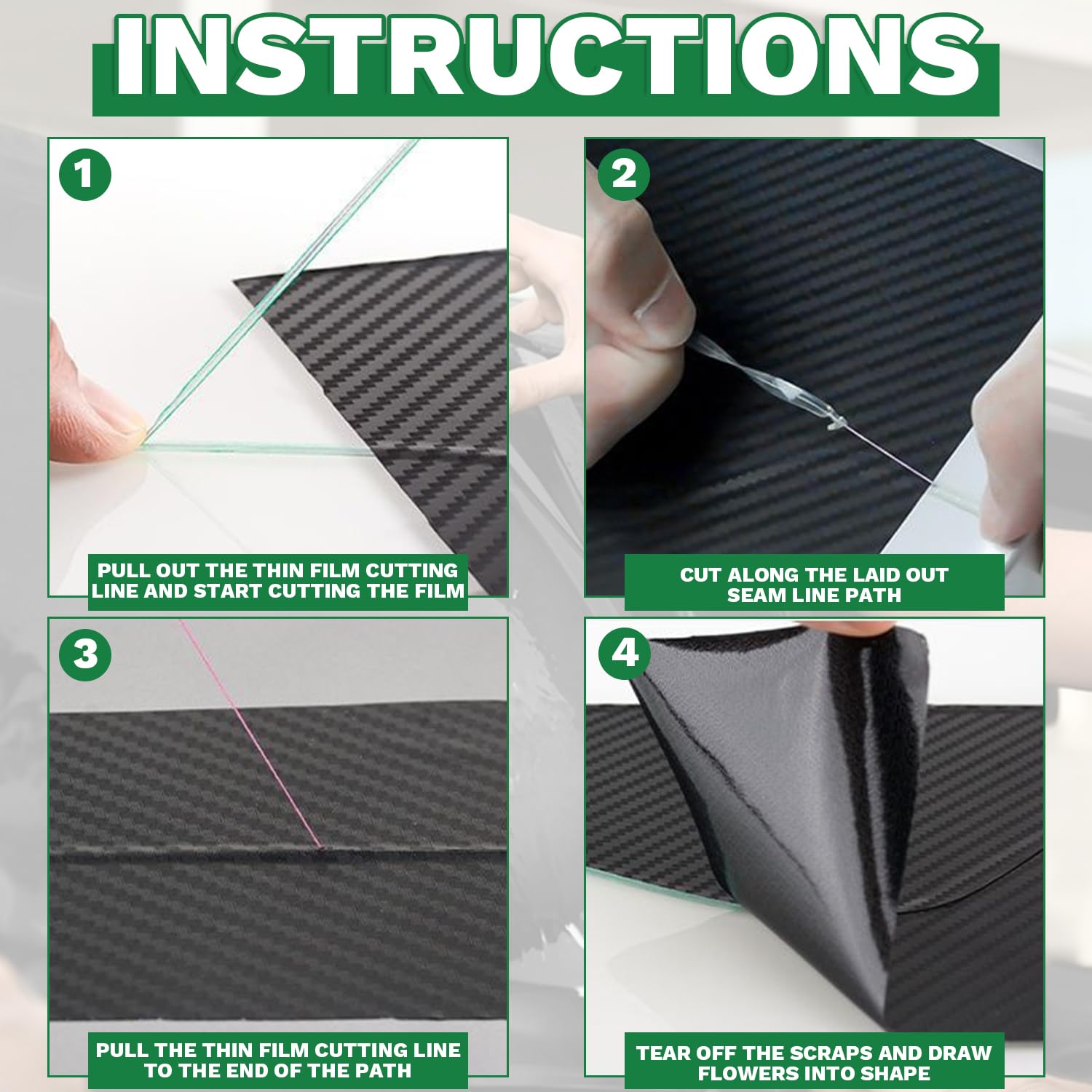 INSTRUCTIONS

1

PULL OUT THE THIN FILM CUTTING LINE AND START CUTTING THE FILM

2

CUT ALONG THE LAID OUT SEAM LINE PATH

3

PULL THE THIN FILM CUTTING LINE TO THE END OF THE PATH

4

TEAR OFF THE SCRAPS AND DRAW FLOWERS INTO SHAPE