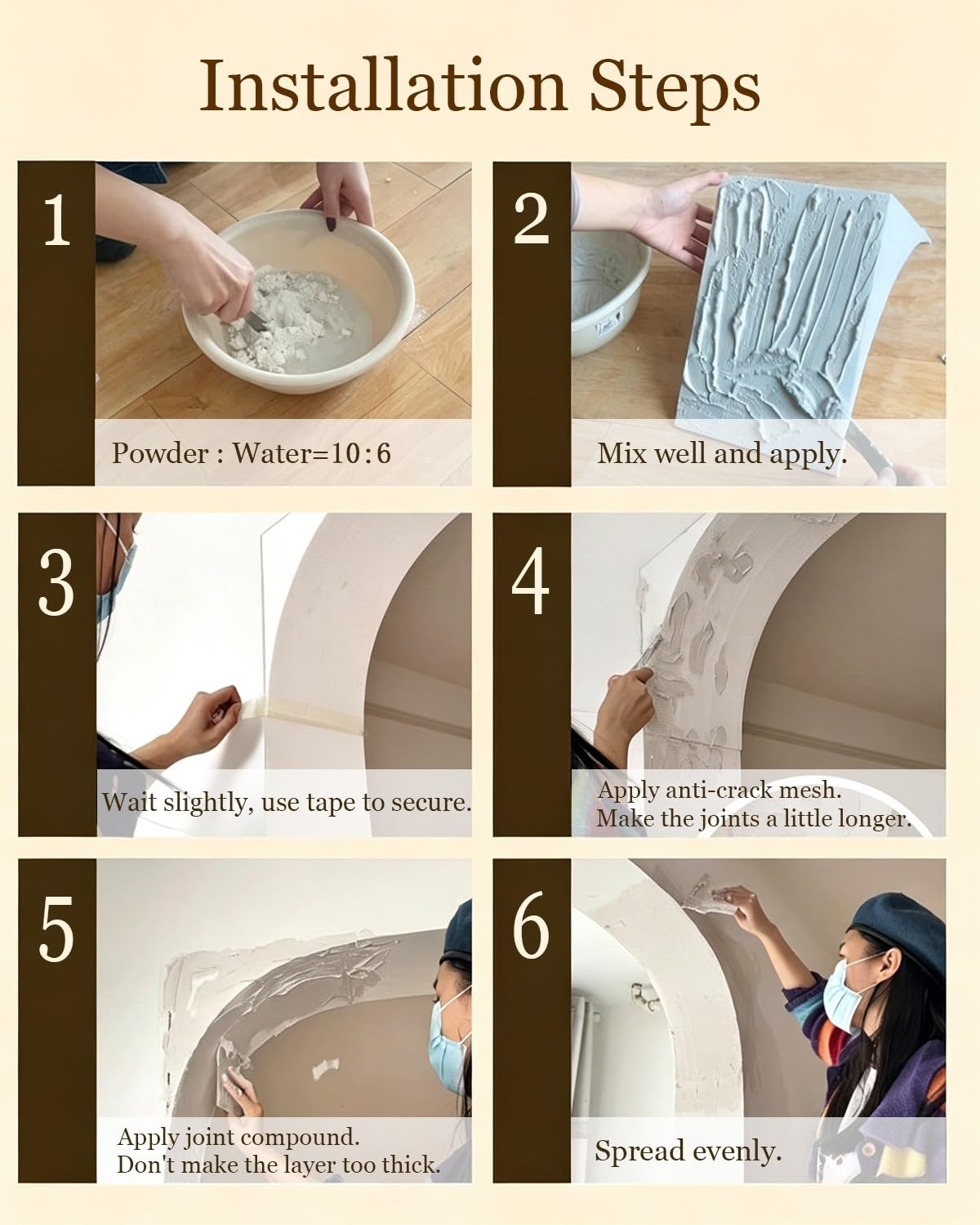 Installation Steps

1

Powder : Water=10:6

2

Mix well and apply.

3

Wait slightly, use tape to secure.

4

Apply anti-crack mesh.
Make the joints a little longer.

5

Apply joint compound.
Don't make the layer too thick.

6

Spread evenly.