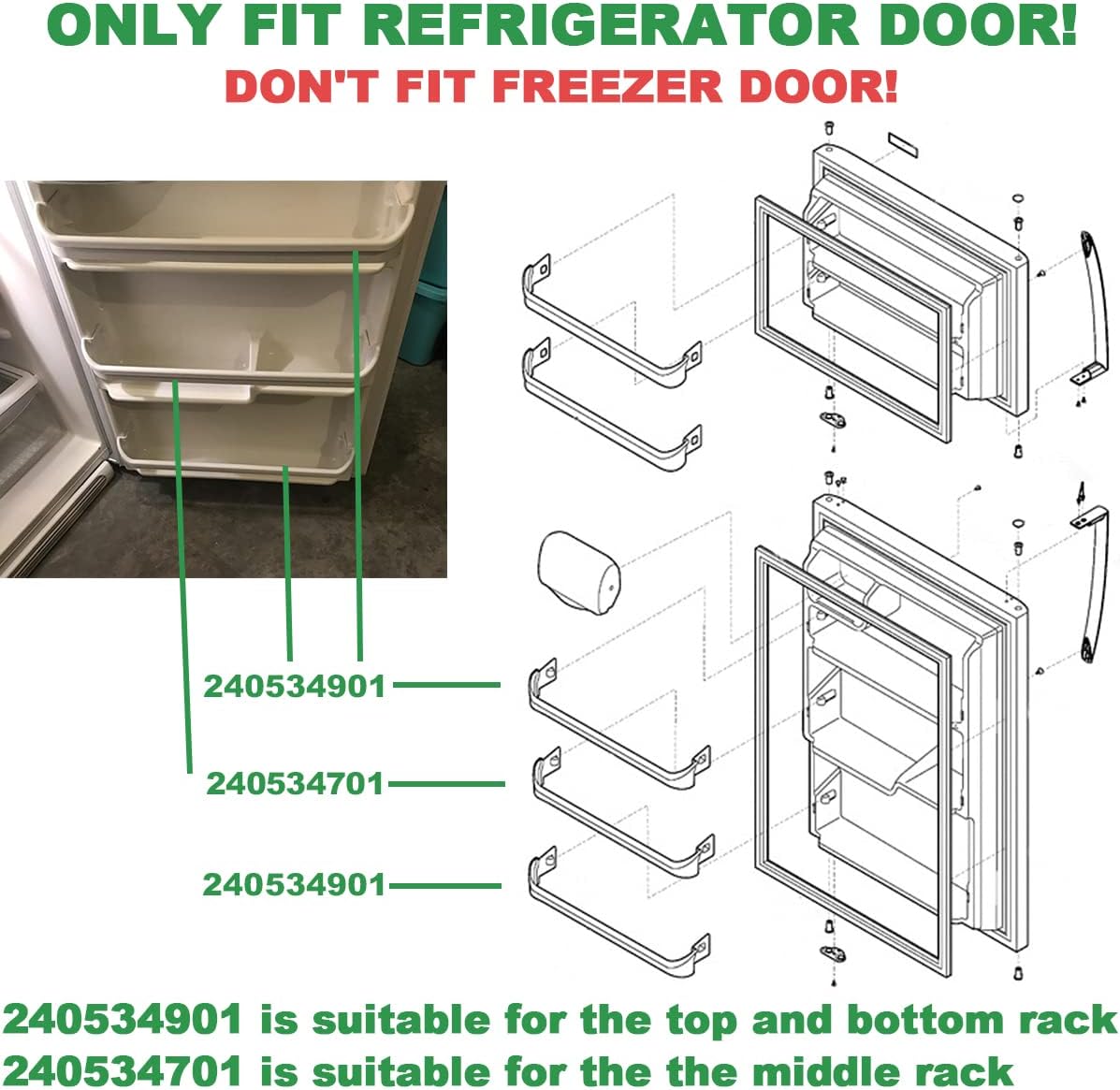 ONLY FIT REFRIGERATOR DOOR!
DON'T FIT FREEZER DOOR!

240534901
240534701
240534901

240534901 is suitable for the top and bottom rack
240534701 is suitable for the the middle rack