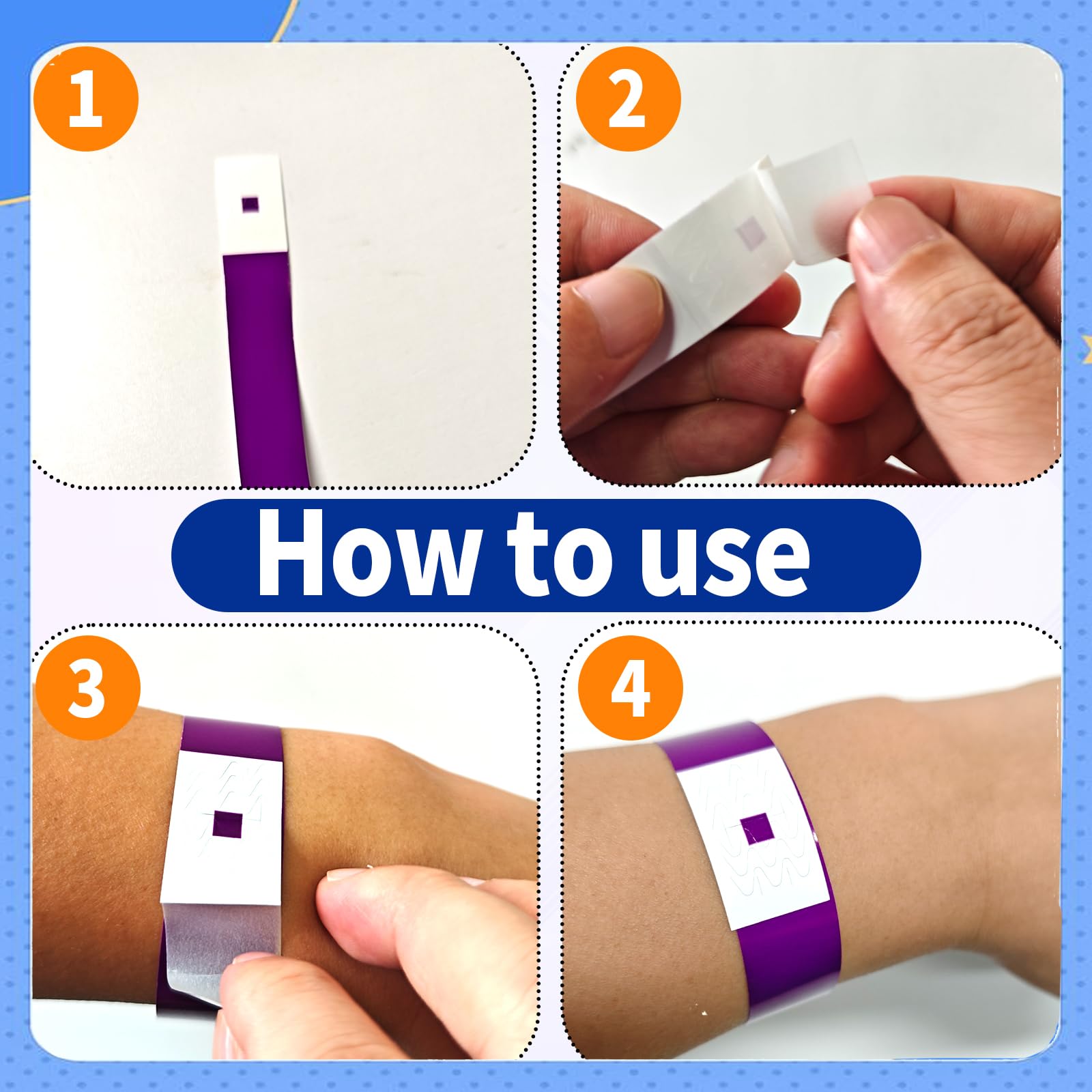 1

2

How to use

3

4