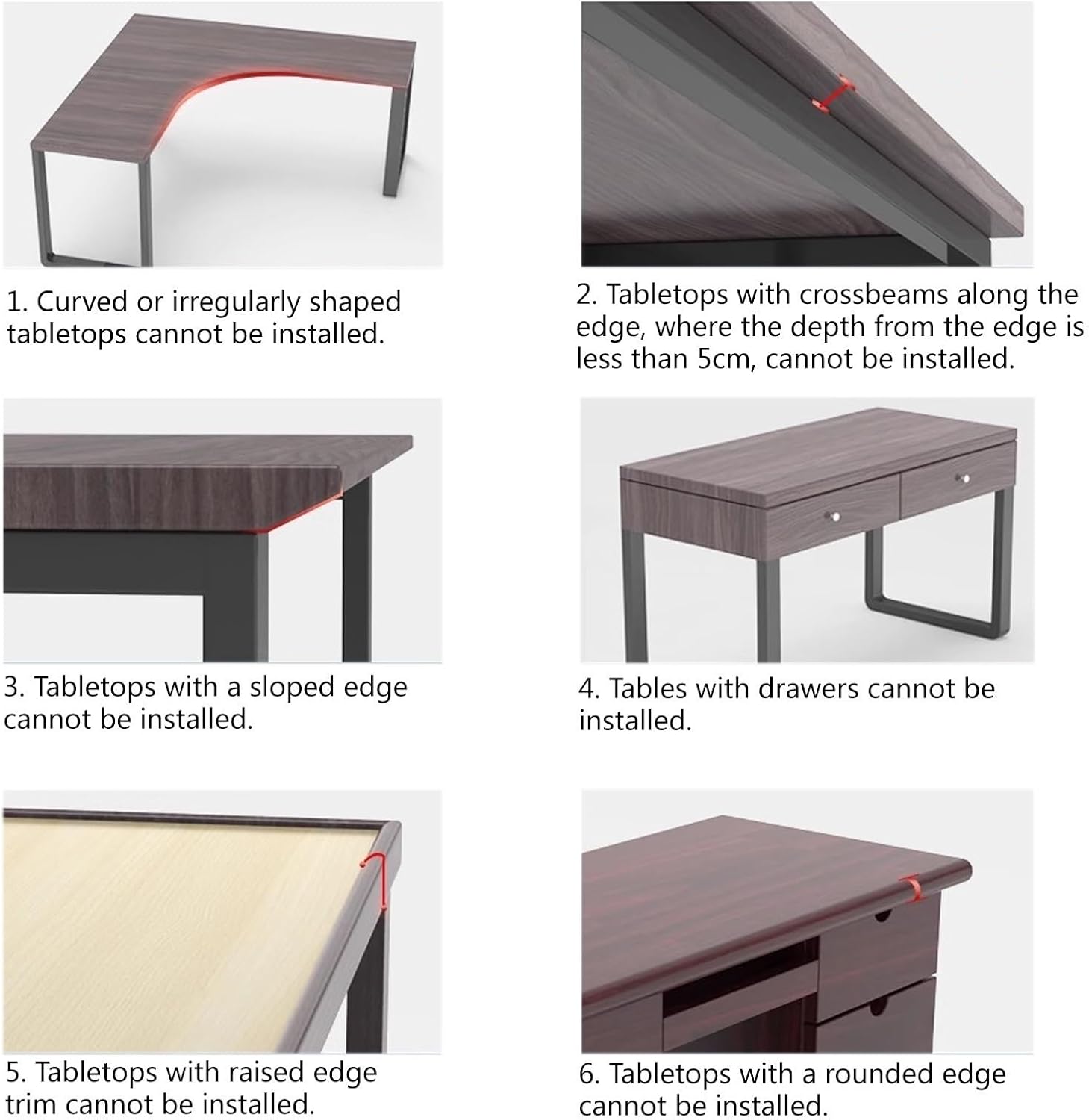 1. Curved or irregularly shaped tabletops cannot be installed.

2. Tabletops with crossbeams along the edge, where the depth from the edge is less than 5cm, cannot be installed.

3. Tabletops with a sloped edge cannot be installed.

4. Tables with drawers cannot be installed.

5. Tabletops with raised edge trim cannot be installed.

6. Tabletops with a rounded edge cannot be installed.