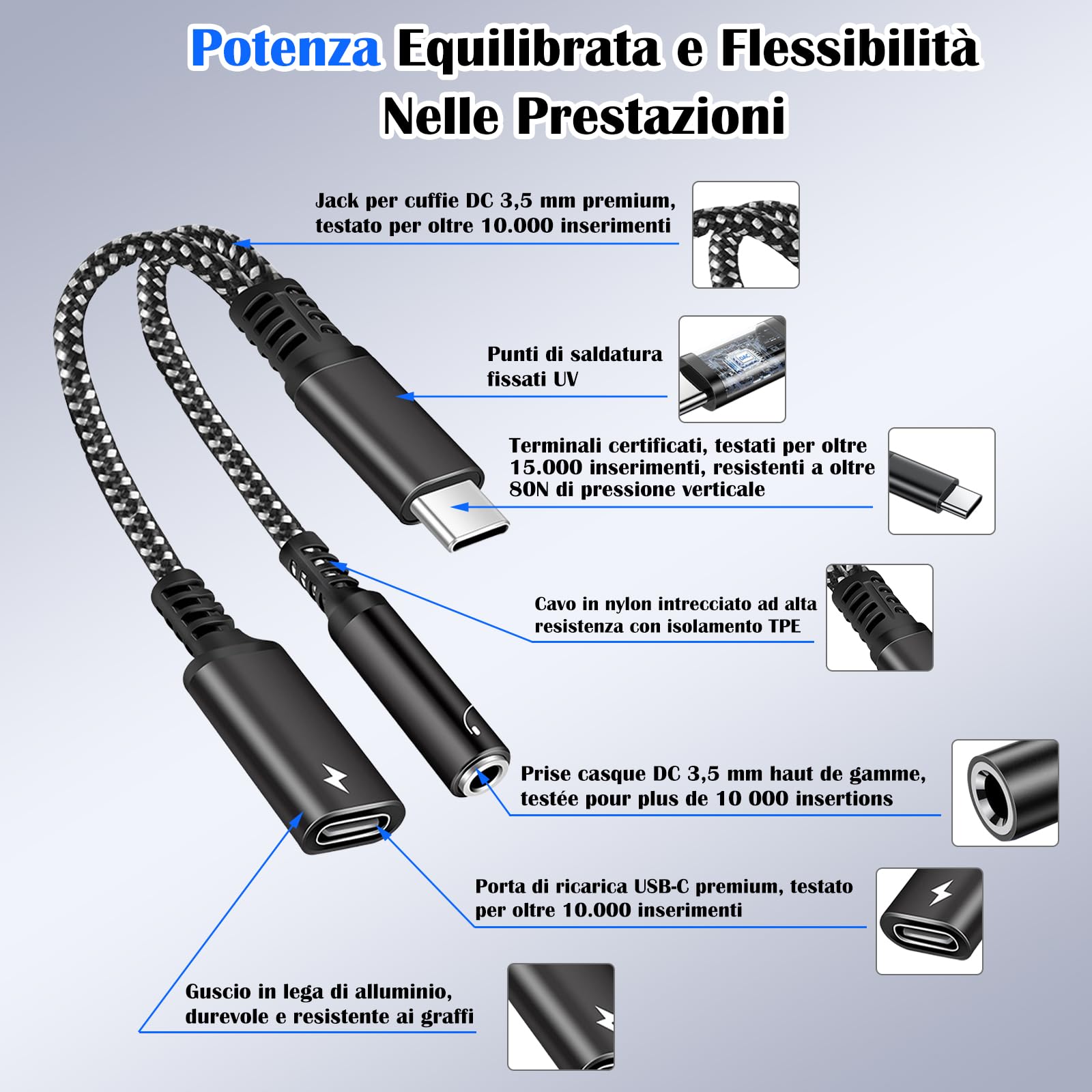 Potenza Equilibrata e Flessibilità Nelle Prestazioni

Jack per cuffie DC 3,5 mm premium, testato per oltre 10.000 inserimenti

Punti di saldatura fissati UV

DAC

Terminali certificati, testati per oltre 15.000 inserimenti, resistenti a oltre 80N di pressione verticale

Cavo in nylon intrecciato ad alta resistenza con isolamento TPE

Prise casque DC 3,5 mm haut de gamme, testée pour plus de 10 000 insertions

Porta di ricarica USB-C premium, testato per oltre 10.000 inserimenti

Guscio in lega di alluminio, durevole e resistente ai graffi