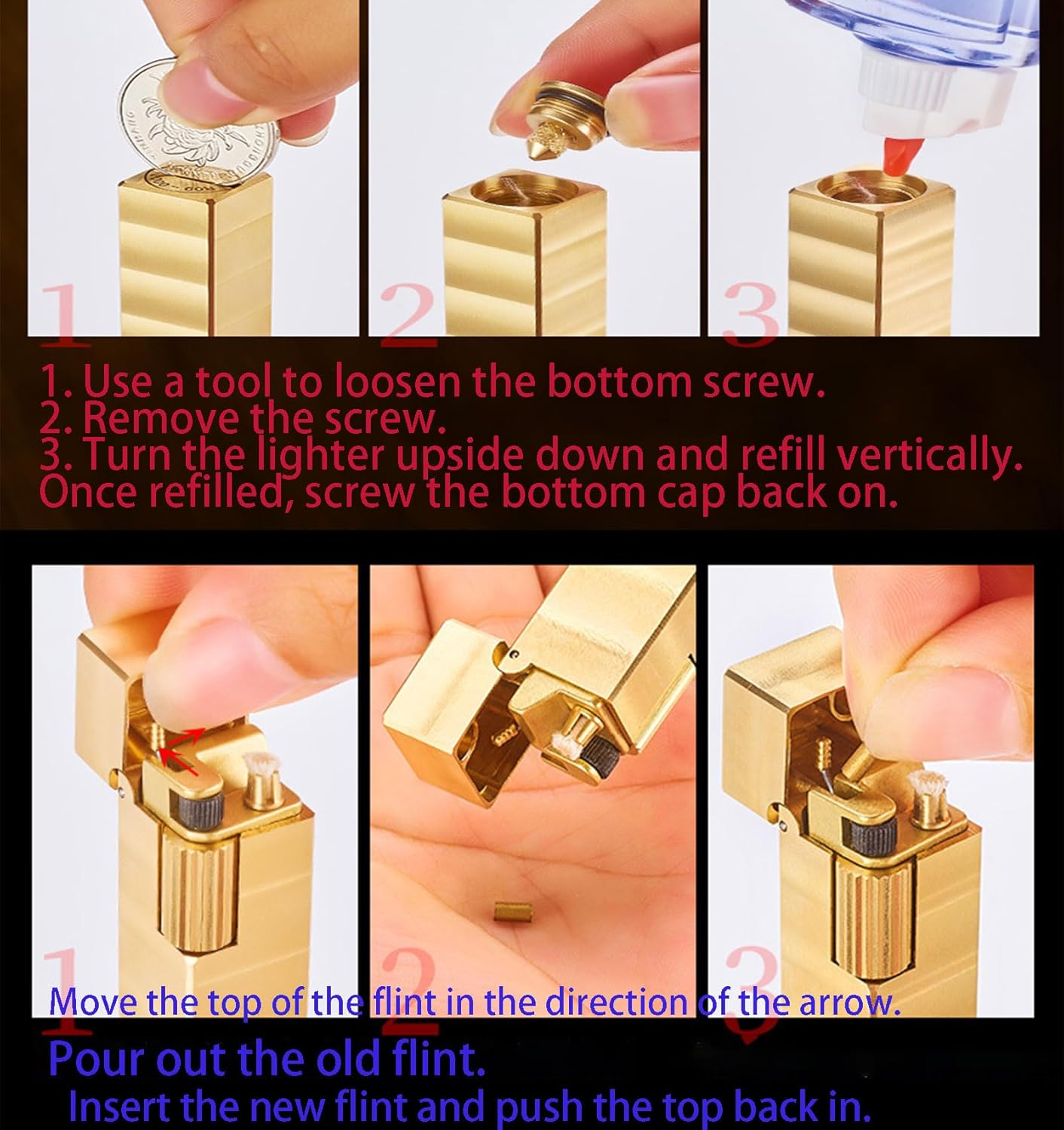 1

2

3

1. Use a tool to loosen the bottom screw.
2. Remove the screw.
3. Turn the lighter upside down and refill vertically. Once refilled, screw the bottom cap back on.

1

2

3

Move the top of the flint in the direction of the arrow.

Pour out the old flint.

Insert the new flint and push the top back in.