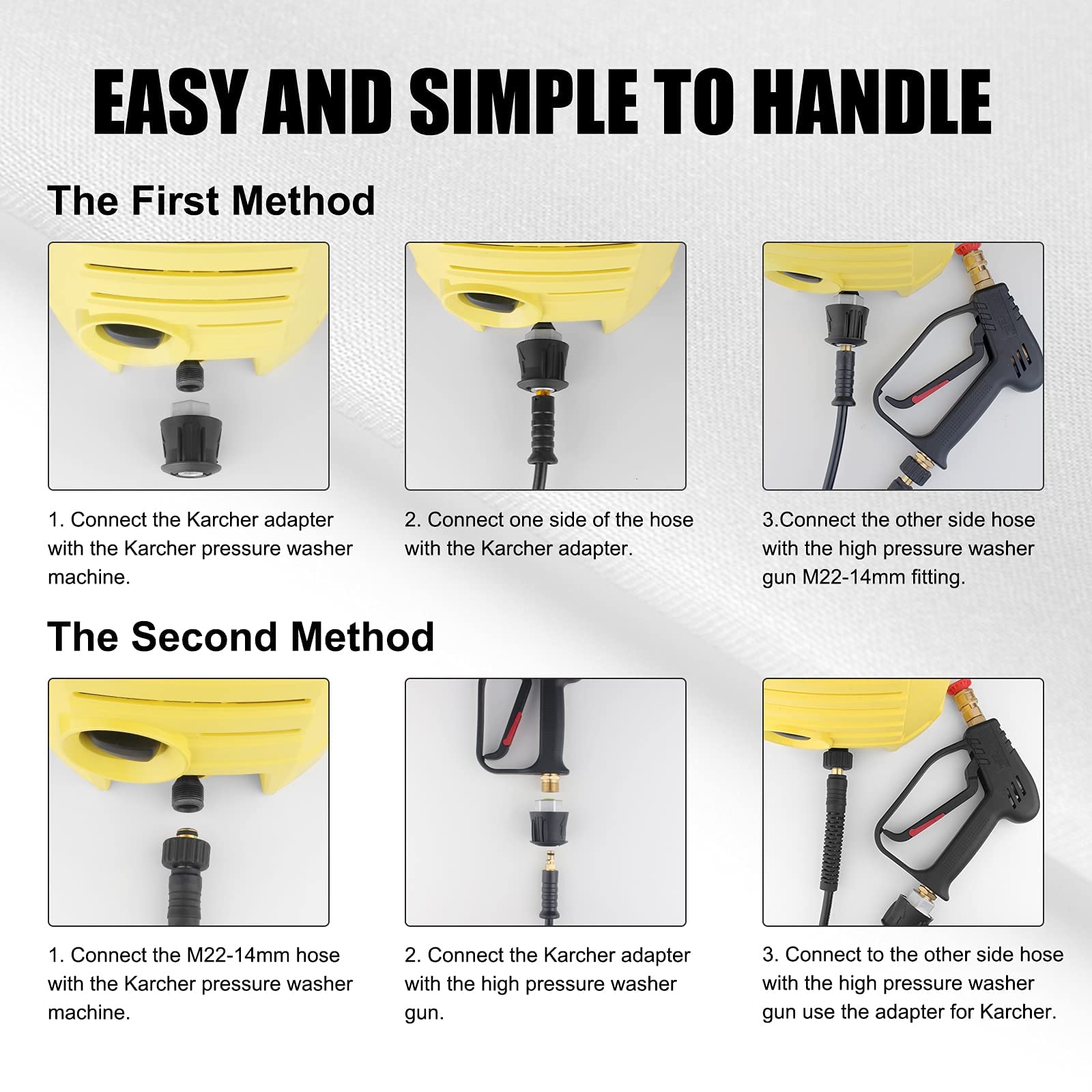 EASY AND SIMPLE TO HANDLE

The First Method

1. Connect the Karcher adapter with the Karcher pressure washer machine.

2. Connect one side of the hose with the Karcher adapter.

3.Connect the other side hose with the high pressure washer gun M22-14mm fitting.

The Second Method

1. Connect the M22-14mm hose with the Karcher pressure washer machine.

2. Connect the Karcher adapter with the high pressure washer gun.

3. Connect to the other side hose with the high pressure washer gun use the adapter for Karcher.