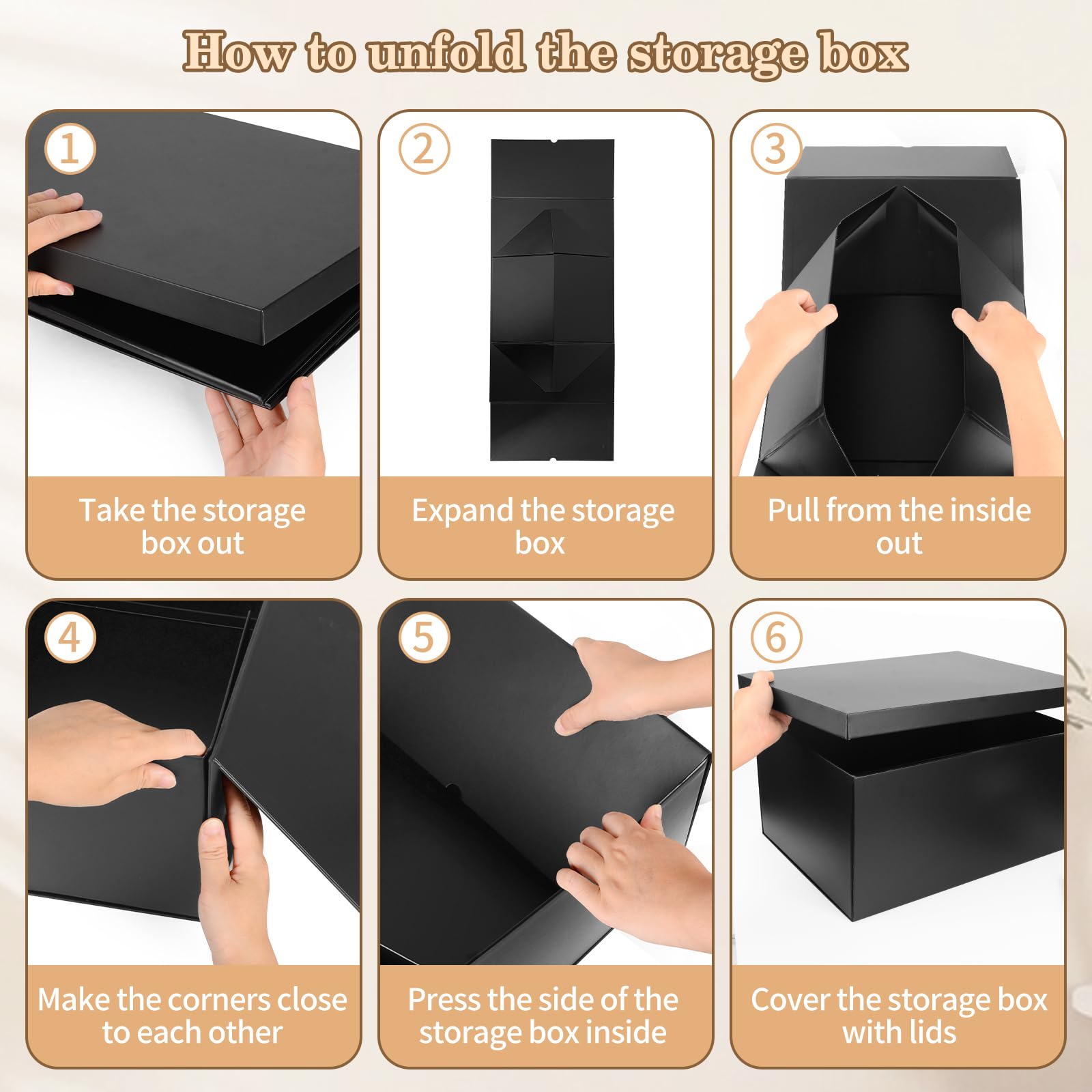 How to unfold the storage box

1
Take the storage box out

2
Expand the storage box

3
Pull from the inside out

4
Make the corners close to each other

5
Press the side of the storage box inside

6
Cover the storage box with lids