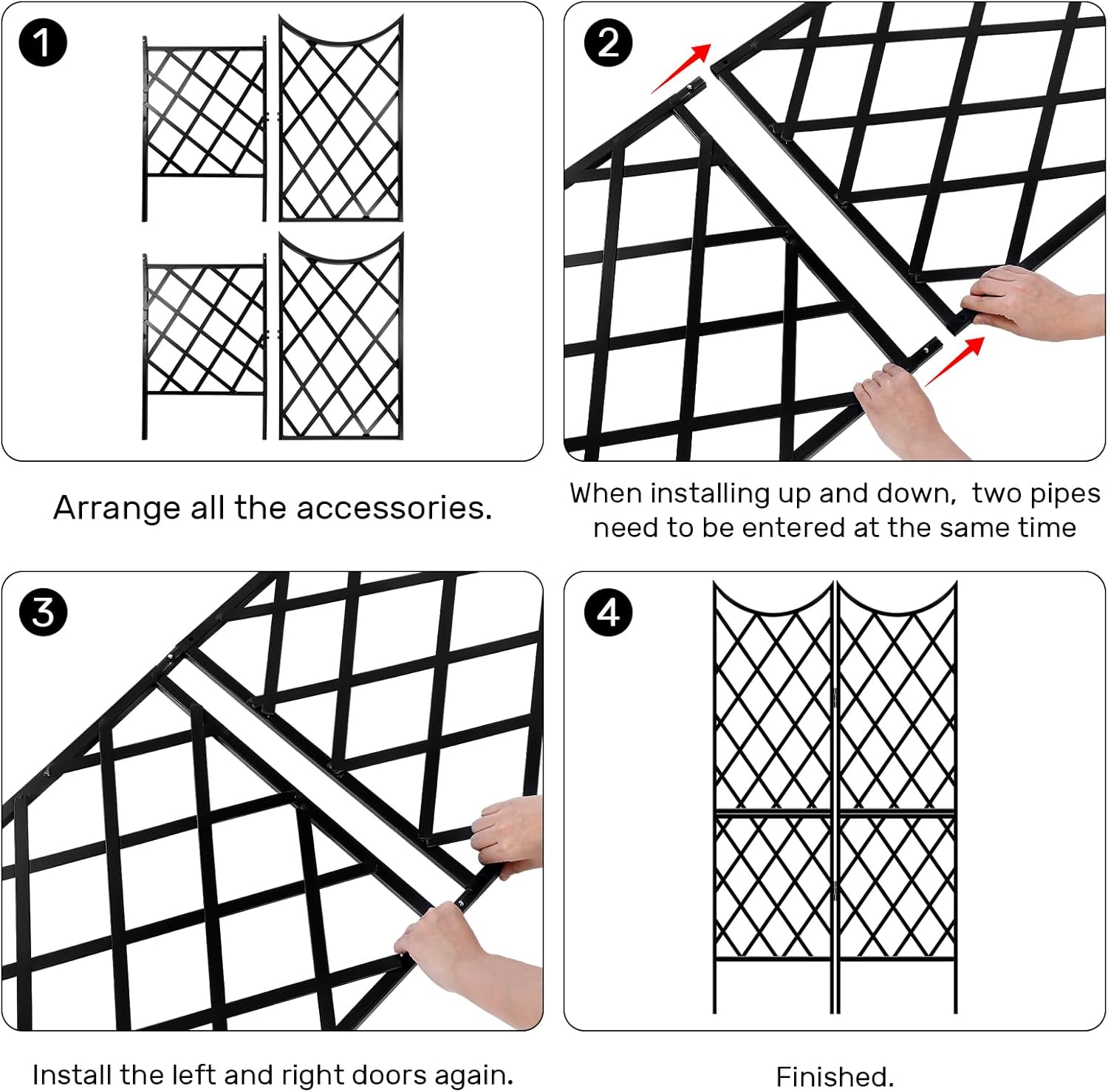 1

Arrange all the accessories.

2

When installing up and down,  two pipes need to be entered at the same time

3

Install the left and right doors again.

4

Finished.