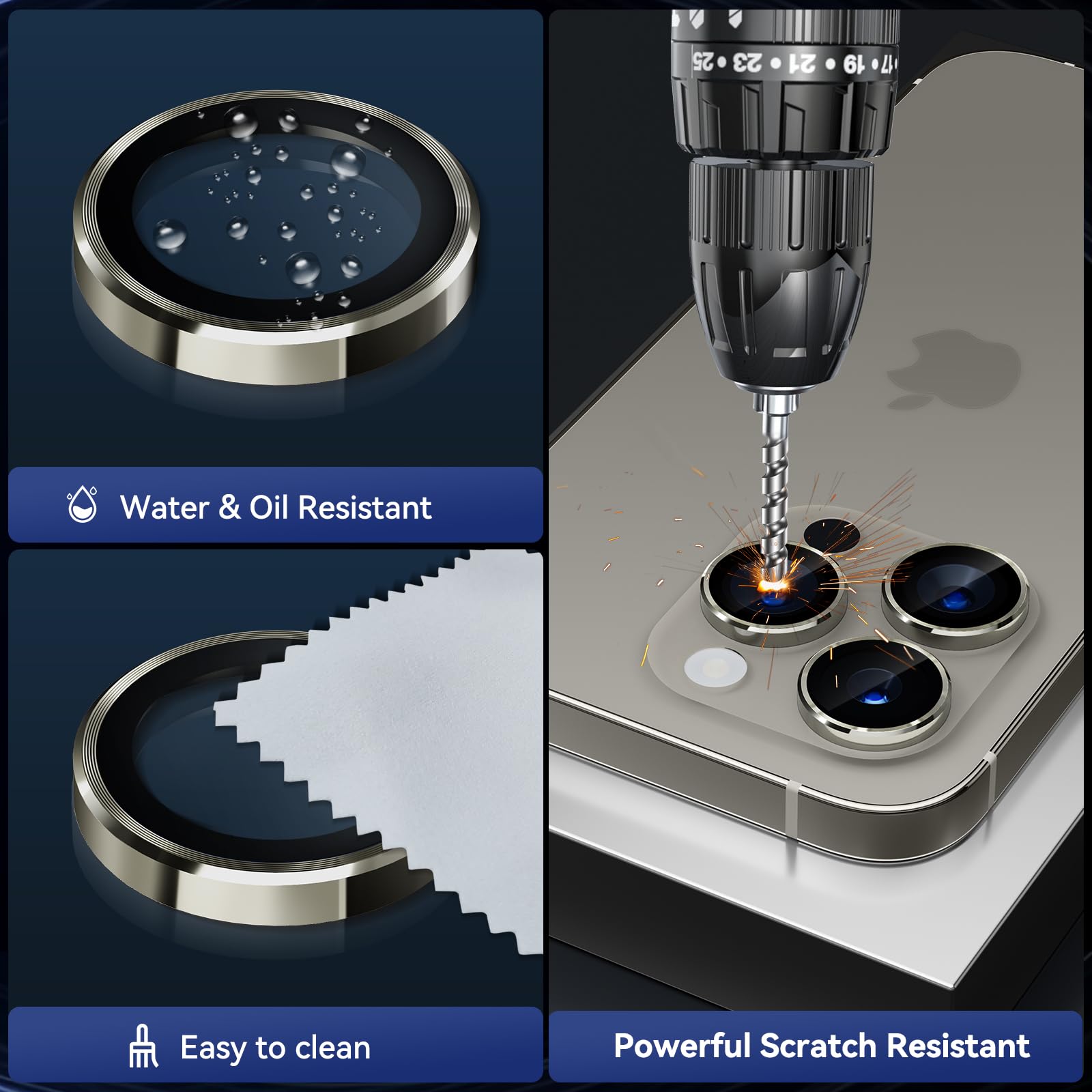 Water & Oil Resistant

Easy to clean

25 • 23 • 21 • 19 • 17

Powerful Scratch Resistant