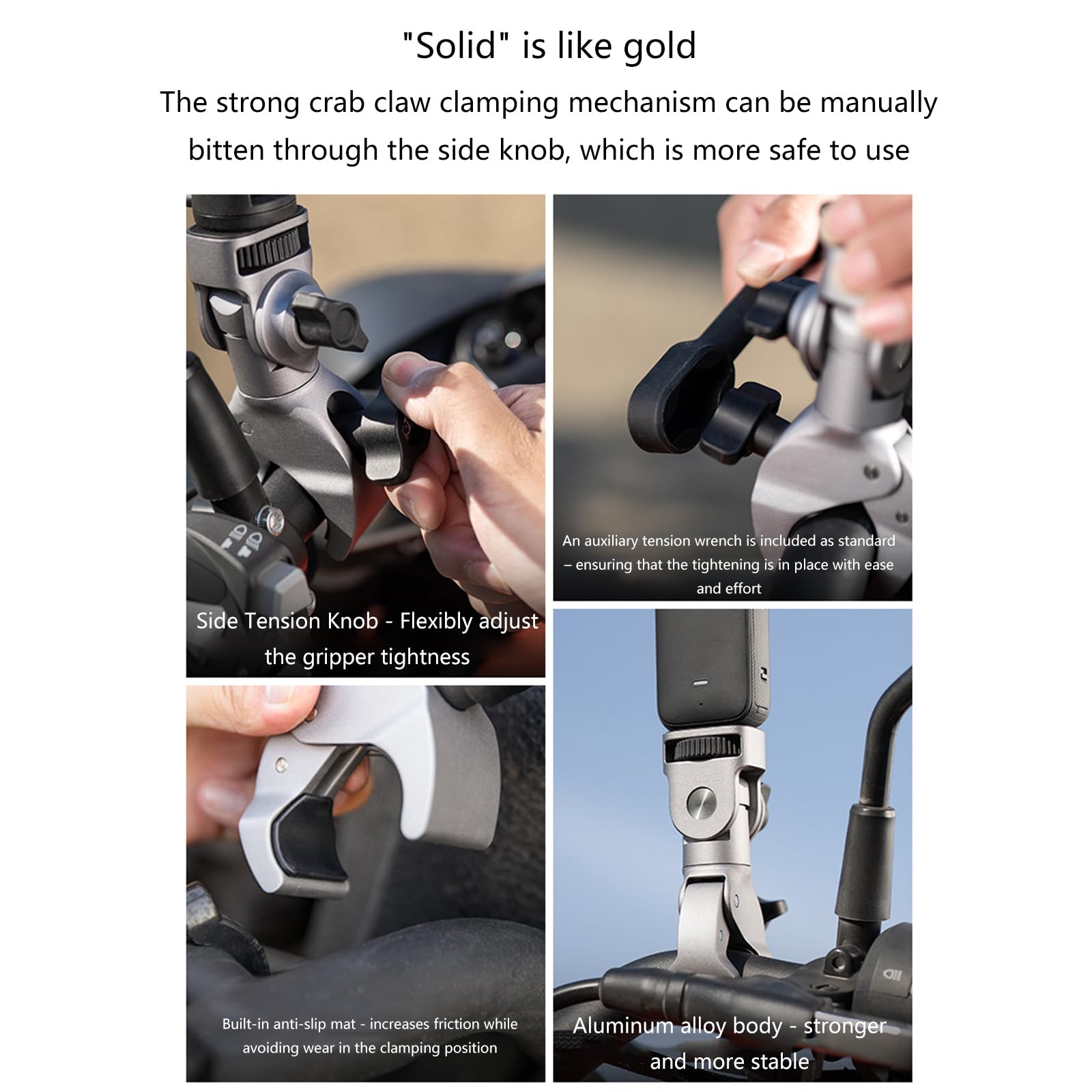 "Solid" is like gold

The strong crab claw clamping mechanism can be manually bitten through the side knob, which is more safe to use

Side Tension Knob - Flexibly adjust the gripper tightness

An auxiliary tension wrench is included as standard – ensuring that the tightening is in place with ease and effort

Built-in anti-slip mat - increases friction while avoiding wear in the clamping position

Aluminum alloy body - stronger and more stable