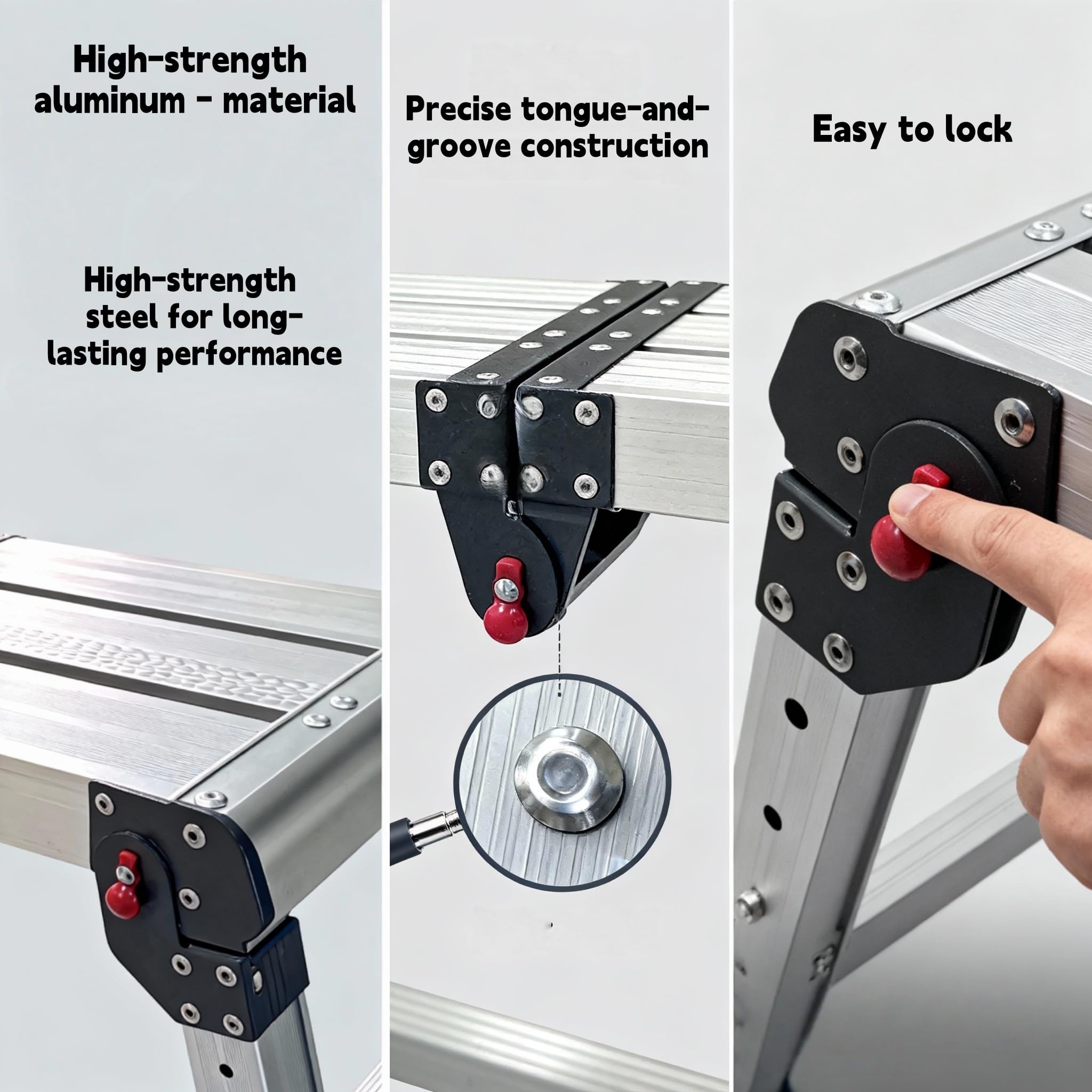 High-strength aluminum - material

High-strength steel for long-lasting performance

Precise tongue-and-groove construction

Easy to lock