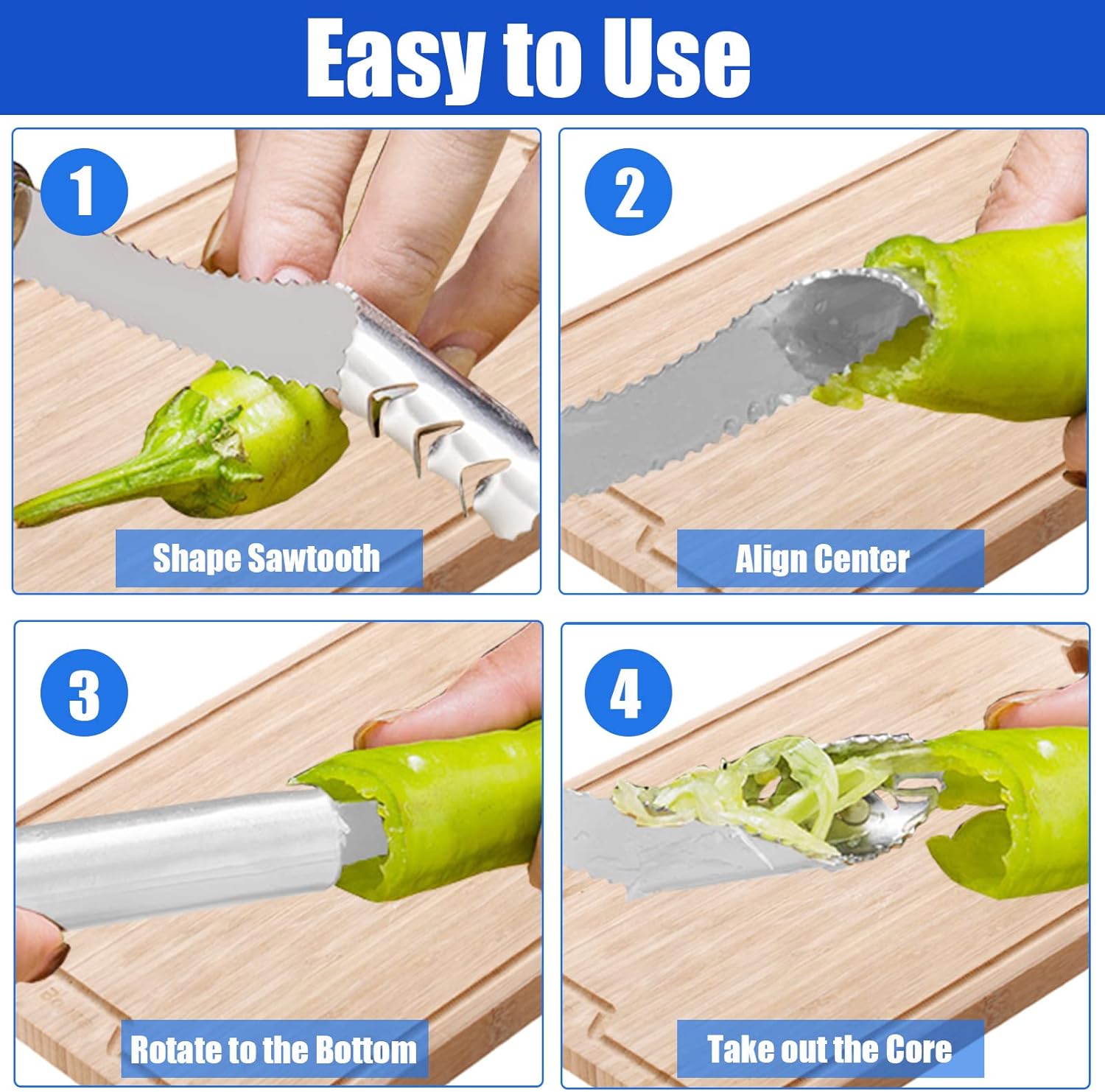 Easy to Use

1

Shape Sawtooth

2

Align Center

3

Rotate to the Bottom

4

Take out the Core