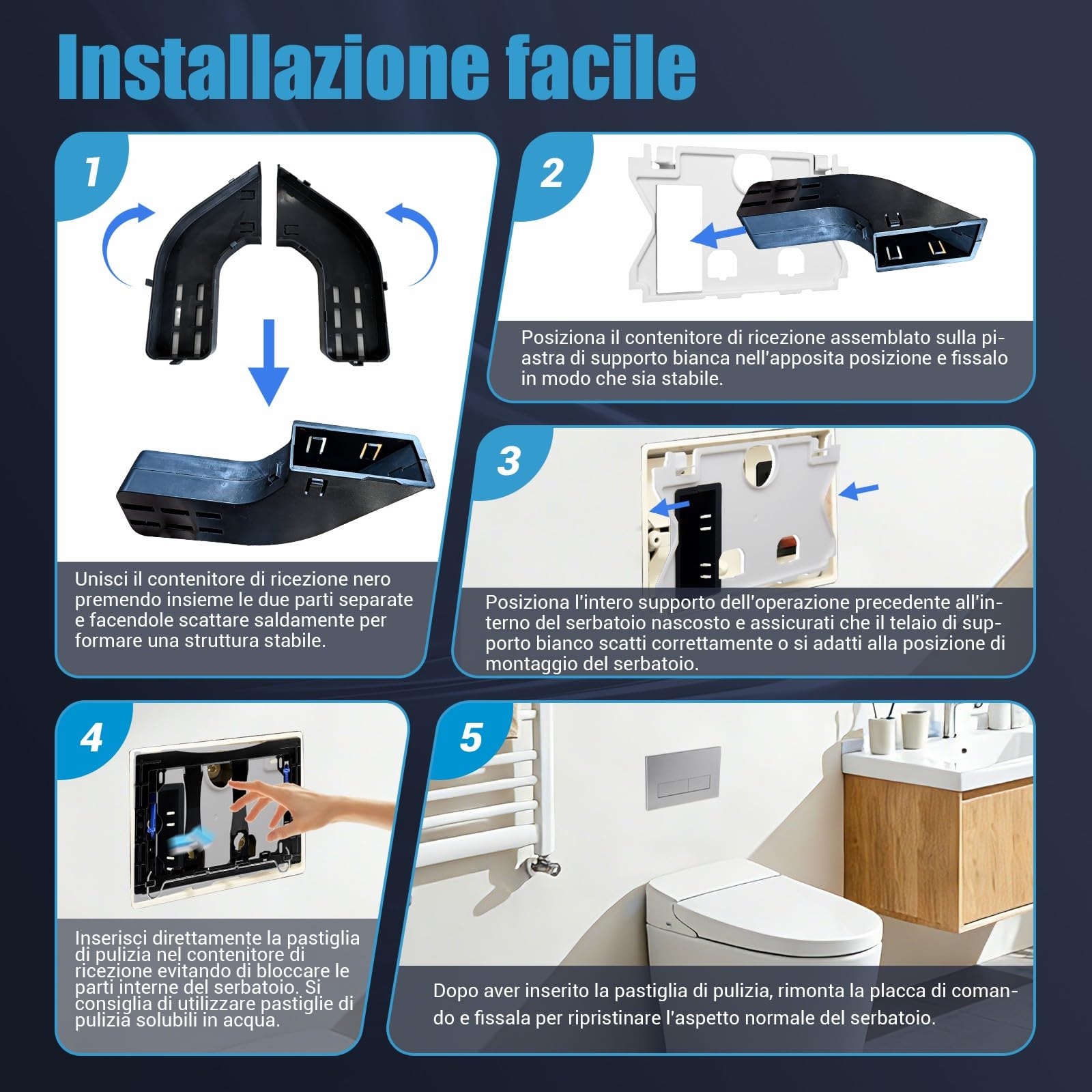 Installazione facile

1

Unisci il contenitore di ricezione nero premendo insieme le due parti separate e facendole scattare saldamente per formare una struttura stabile.

2

Posiziona il contenitore di ricezione assemblato sulla piastra di supporto bianca nell'apposita posizione e fissalo in modo che sia stabile.

3

Posiziona l'intero supporto dell'operazione precedente all'interno del serbatoio nascosto e assicurati che il telaio di supporto bianco scatti correttamente o si adatti alla posizione di montaggio del serbatoio.

4

Inserisci direttamente la pastiglia di pulizia nel contenitore di ricezione evitando di bloccare le parti interne del serbatoio. Si consiglia di utilizzare pastiglie di pulizia solubili in acqua.

5

Dopo aver inserito la pastiglia di pulizia, rimonta la placca di comando e fissala per ripristinare l'aspetto normale del serbatoio.