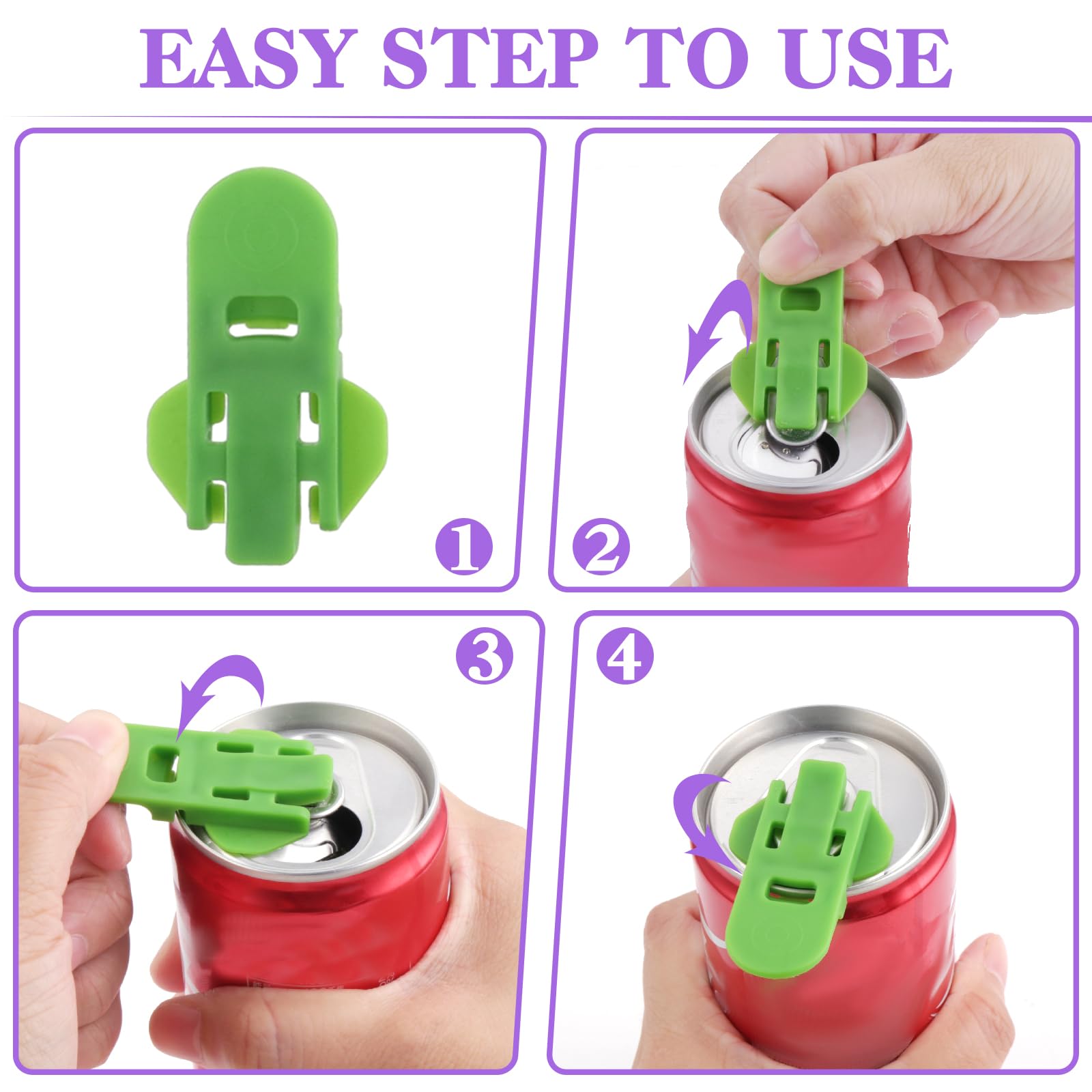 EASY STEP TO USE

1

2

3

4