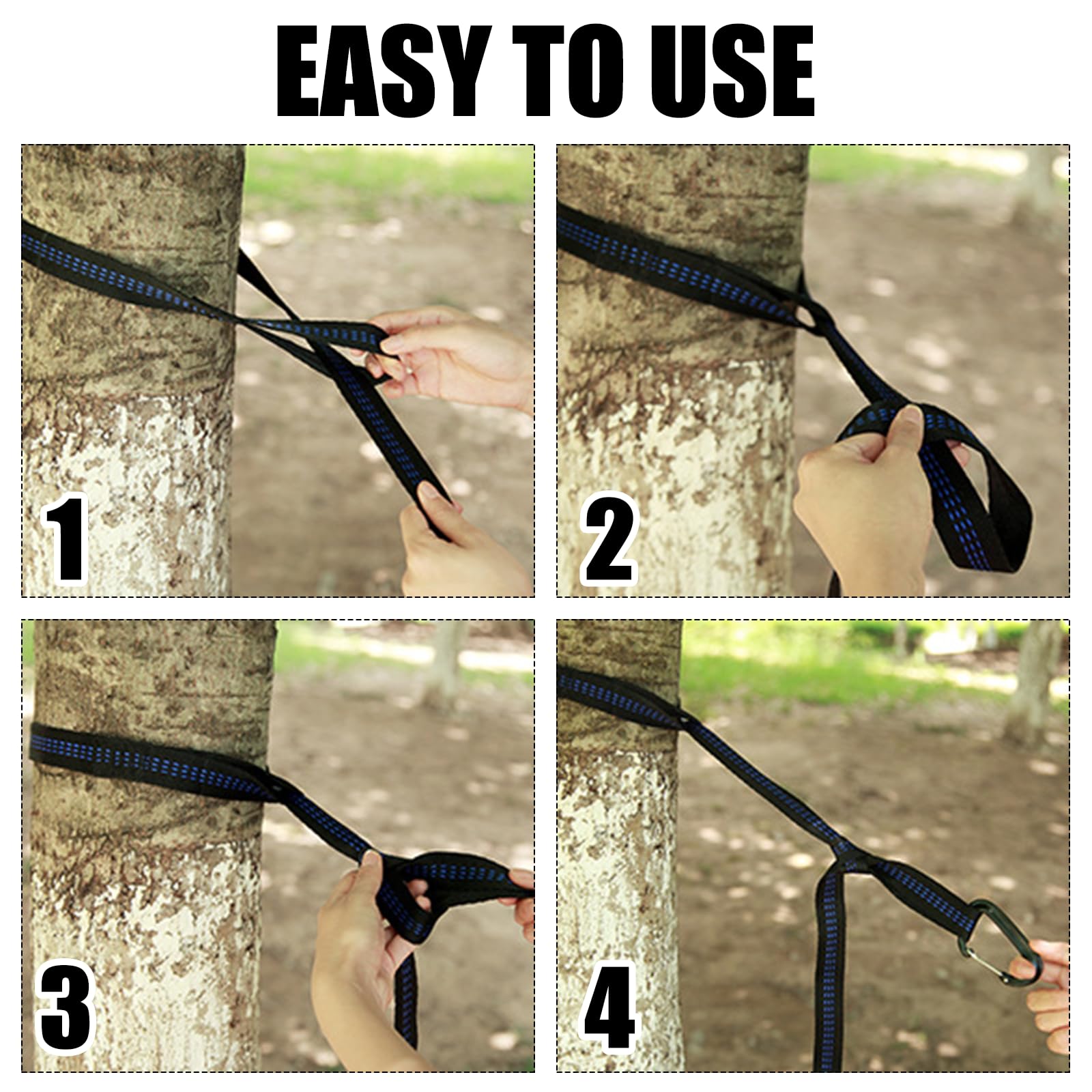 EASY TO USE

1

2

3

4