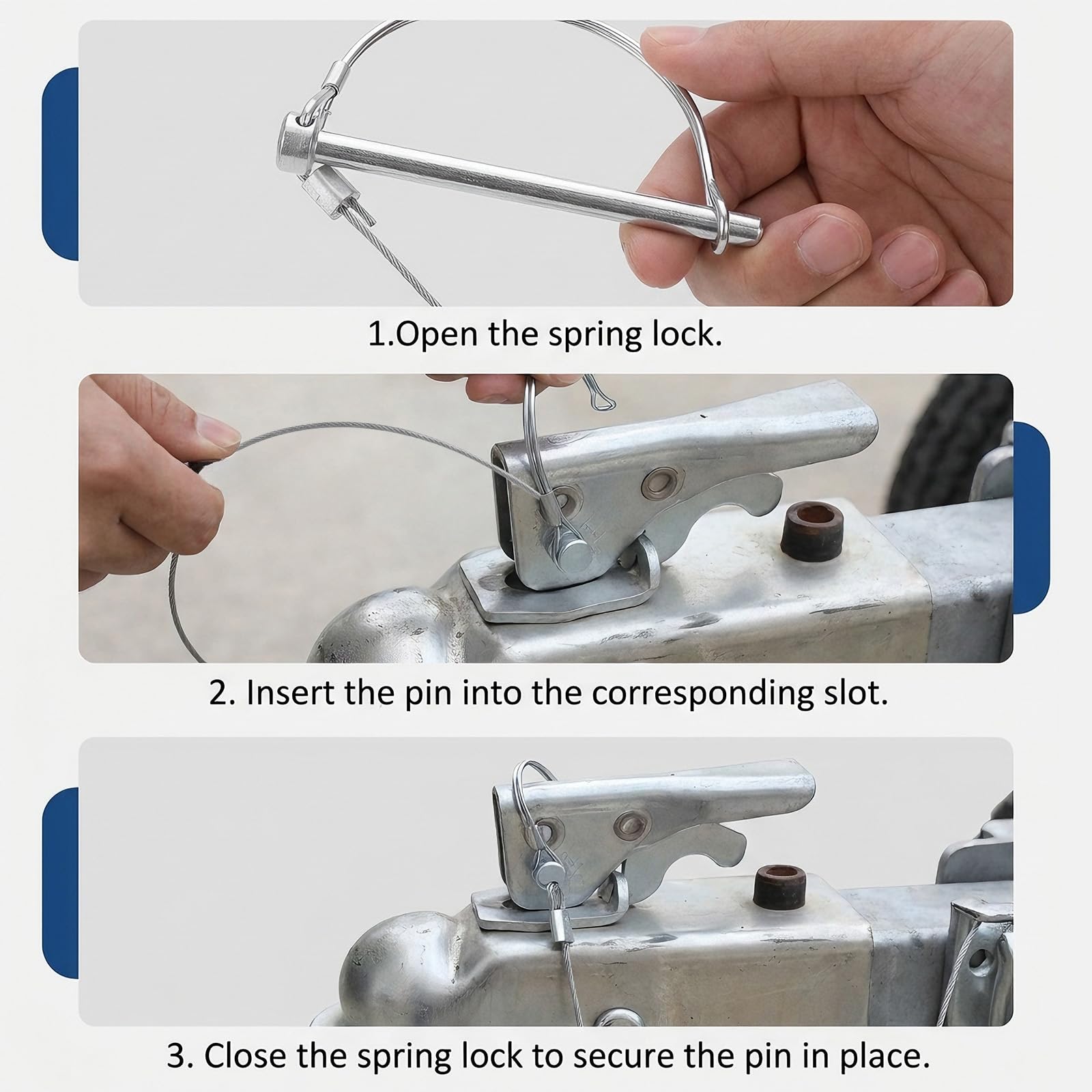 1.Open the spring lock.

2. Insert the pin into the corresponding slot.

3. Close the spring lock to secure the pin in place.