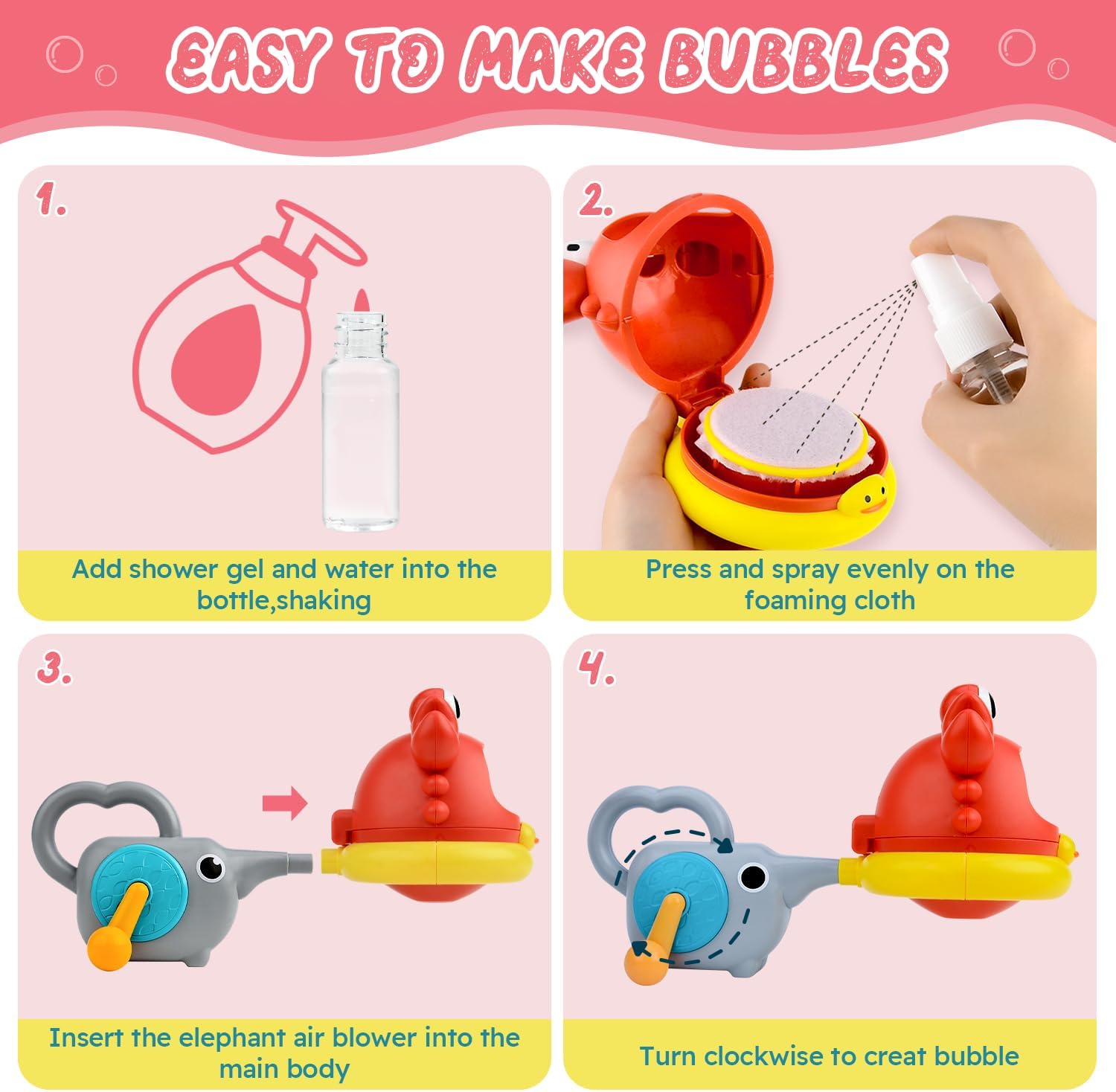 EASY TO MAKE BUBBLES

1.

Add shower gel and water into the bottle,shaking

2.

Press and spray evenly on the foaming cloth

3.

Insert the elephant air blower into the main body

4.

Turn clockwise to creat bubble