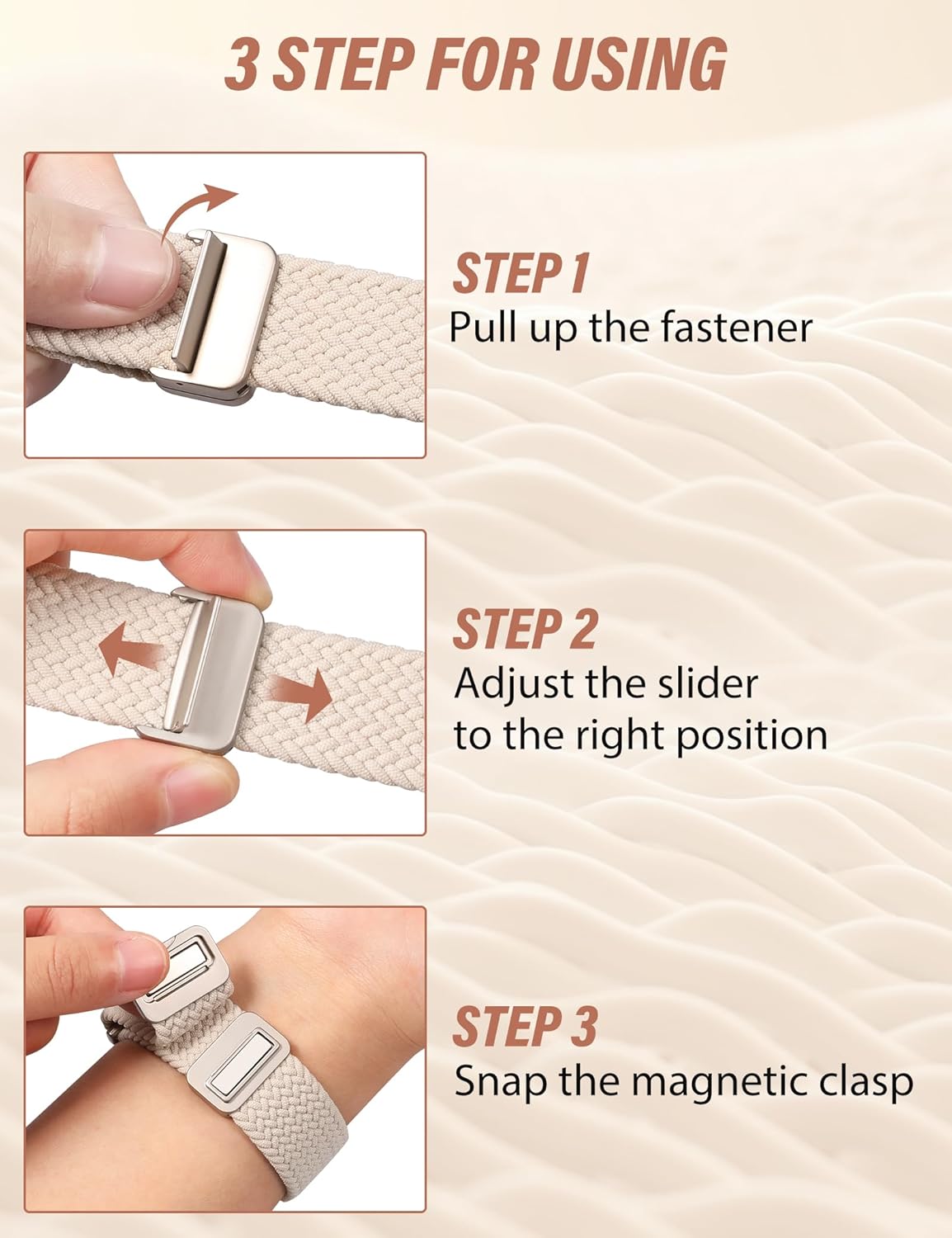 3 STEP FOR USING

STEP 1
Pull up the fastener

STEP 2
Adjust the slider to the right position

STEP 3
Snap the magnetic clasp