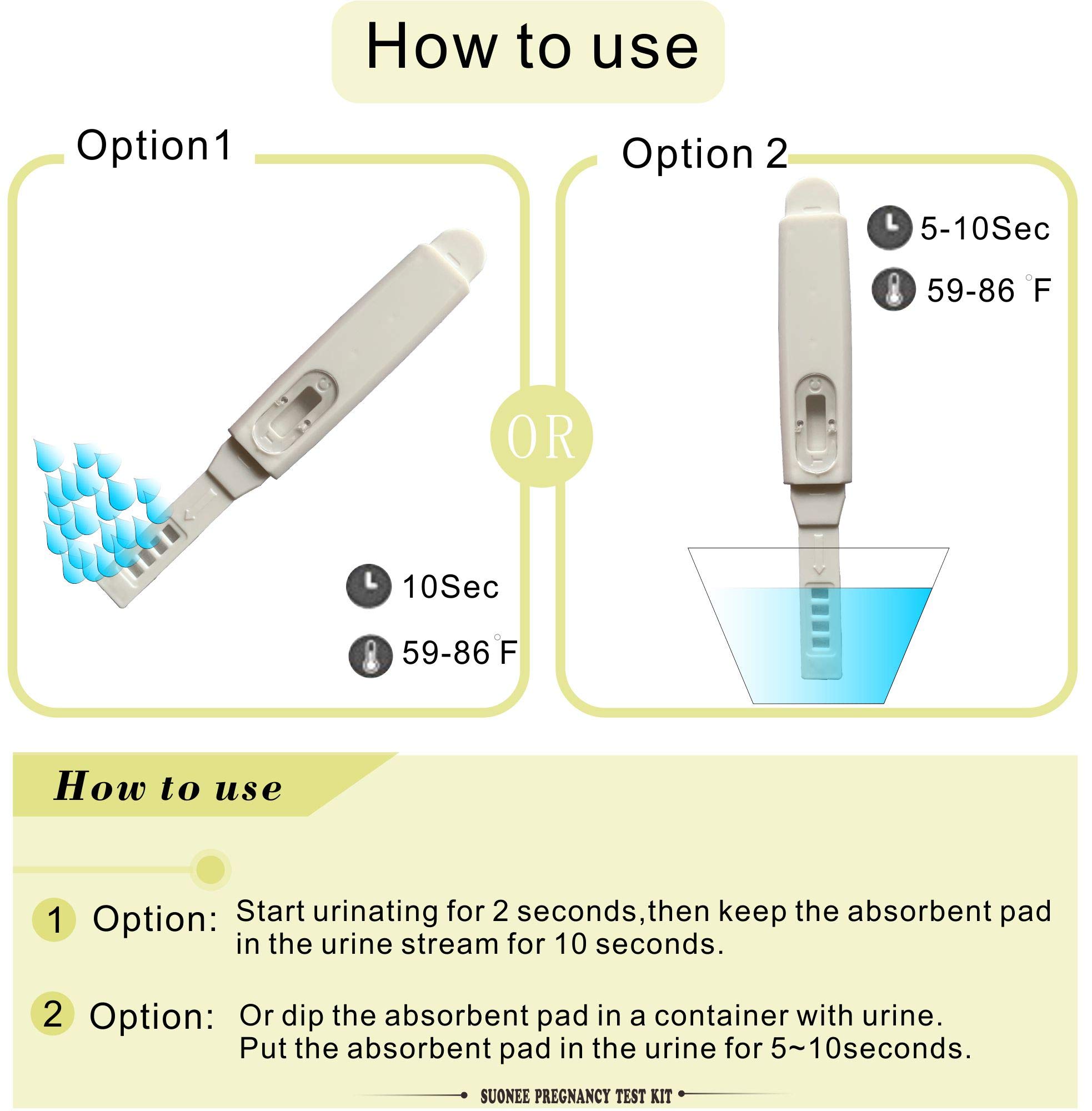 How to use

Option1

10Sec

59-86 °F

OR

Option 2

5-10Sec

59-86 °F

How to use

1 Option: Start urinating for 2 seconds,then keep the absorbent pad in the urine stream for 10 seconds.

2 Option: Or dip the absorbent pad in a container with urine. Put the absorbent pad in the urine for 5~10seconds.

SUONEE PREGNANCY TEST KIT