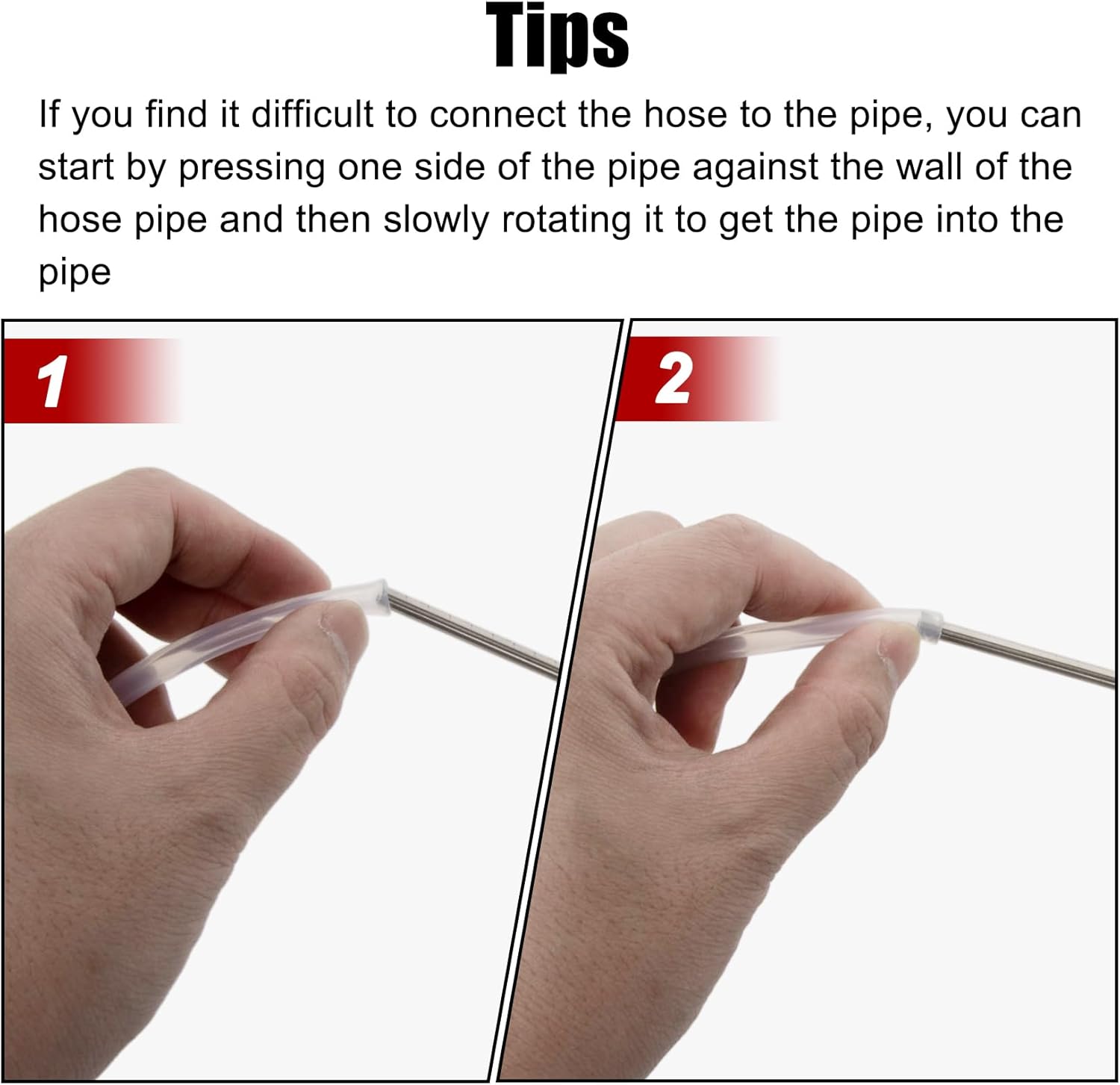 Tips

If you find it difficult to connect the hose to the pipe, you can start by pressing one side of the pipe against the wall of the hose pipe and then slowly rotating it to get the pipe into the pipe

1

2