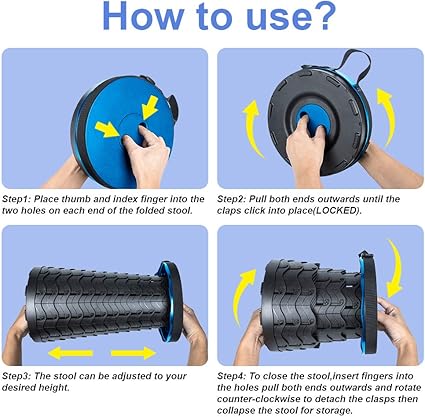 How to use?

Step1: Place thumb and index finger into the two holes on each end of the folded stool.

Step2: Pull both ends outwards until the claps click into place(LOCKED).

Step3: The stool can be adjusted to your desired height.

Step4: To close the stool,insert fingers into the holes pull both ends outwards and rotate counter-clockwise to detach the clasps then collapse the stool for storage.