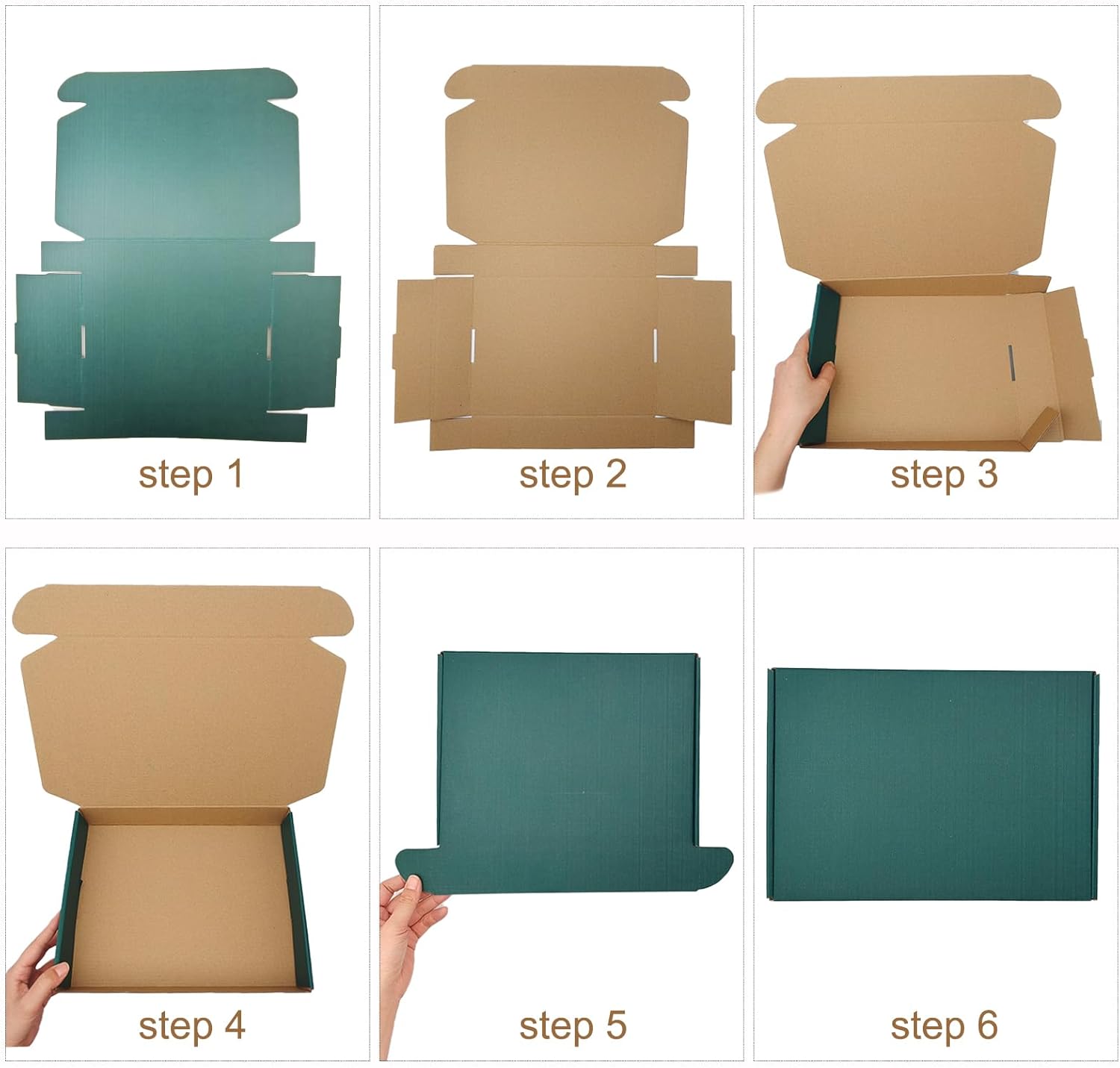 step 1

step 2

step 3

step 4

step 5

step 6