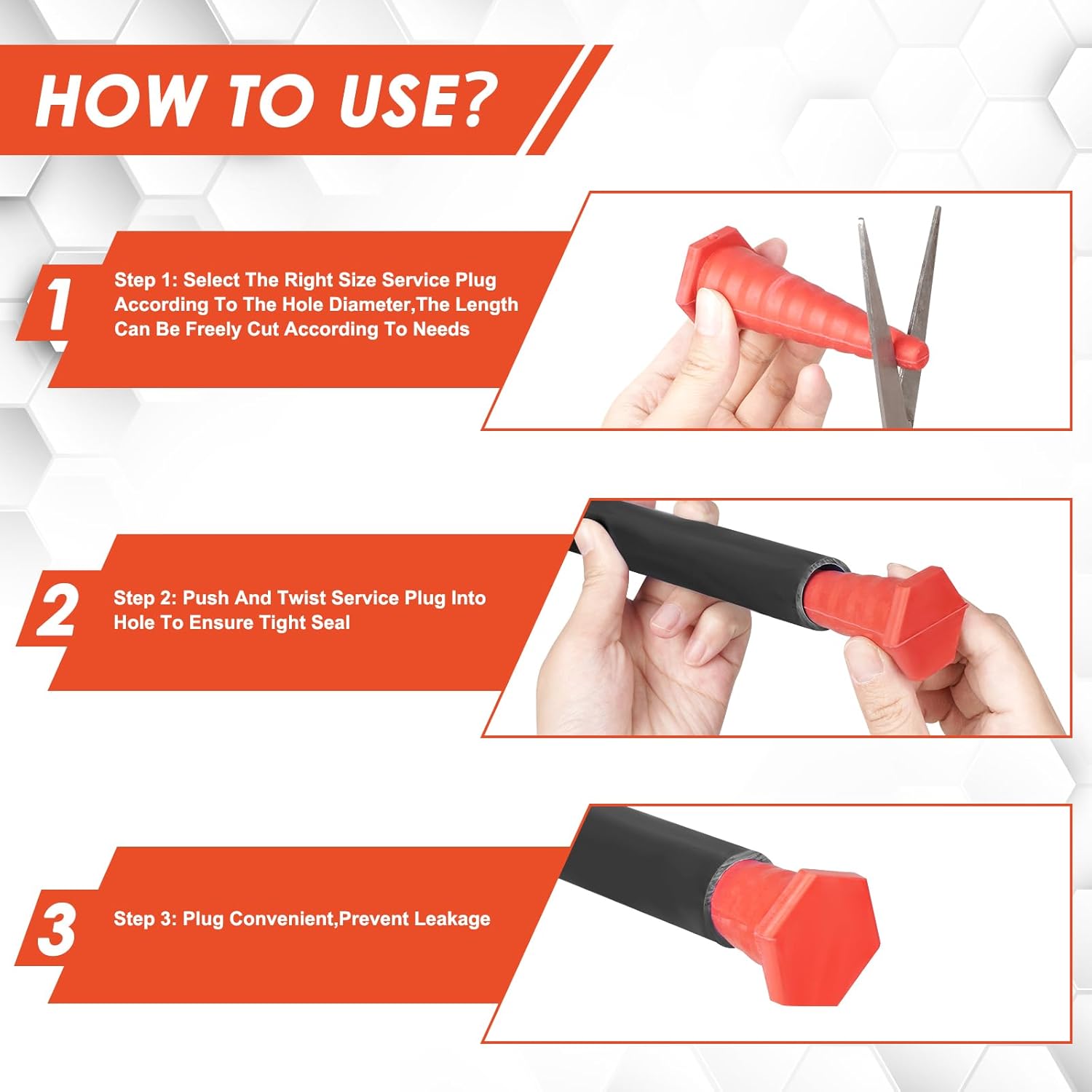 HOW TO USE?

1

Step 1: Select The Right Size Service Plug According To The Hole Diameter,The Length Can Be Freely Cut According To Needs

2

Step 2: Push And Twist Service Plug Into Hole To Ensure Tight Seal

3

Step 3: Plug Convenient,Prevent Leakage