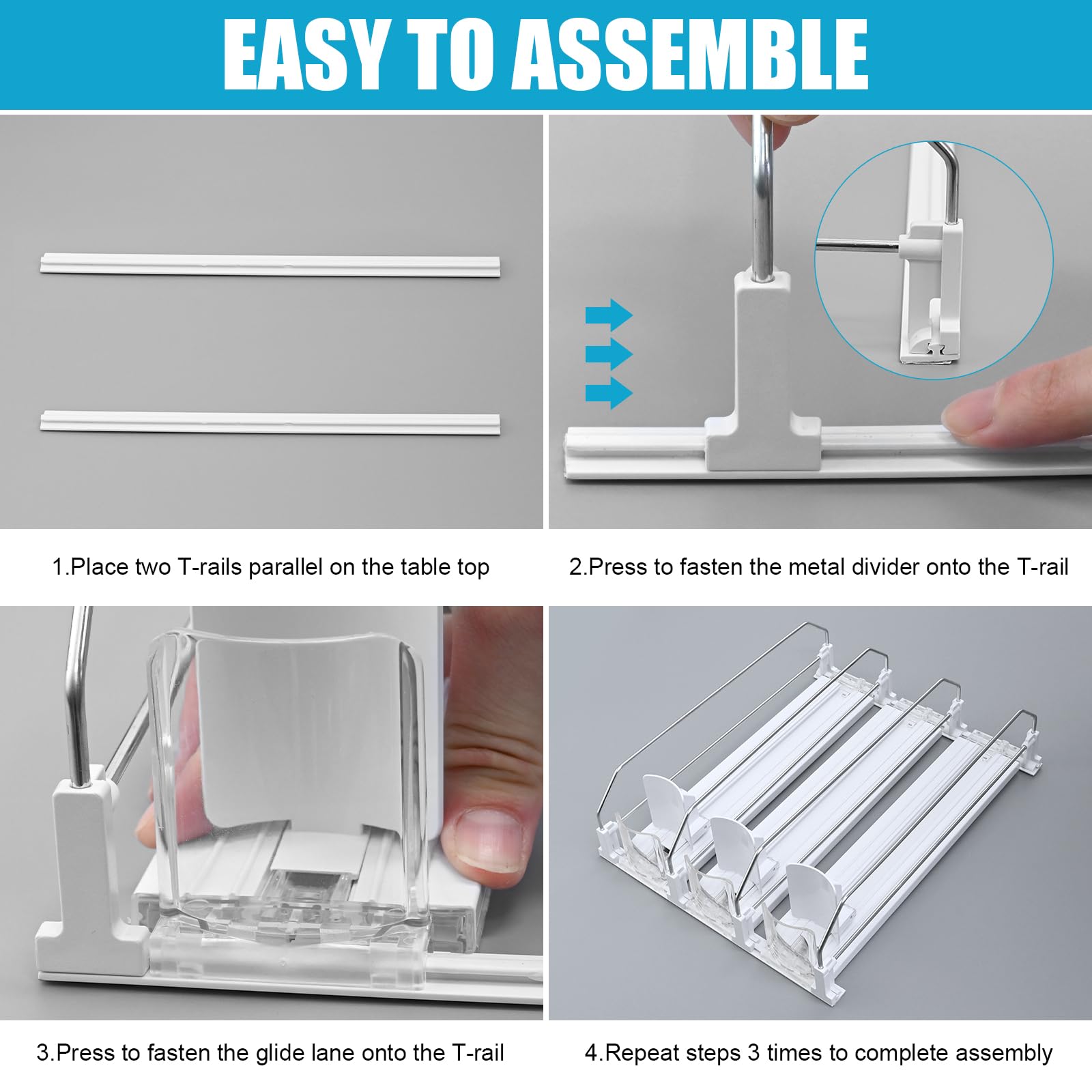 EASY TO ASSEMBLE

1.Place two T-rails parallel on the table top

2.Press to fasten the metal divider onto the T-rail

3.Press to fasten the glide lane onto the T-rail

4.Repeat steps 3 times to complete assembly