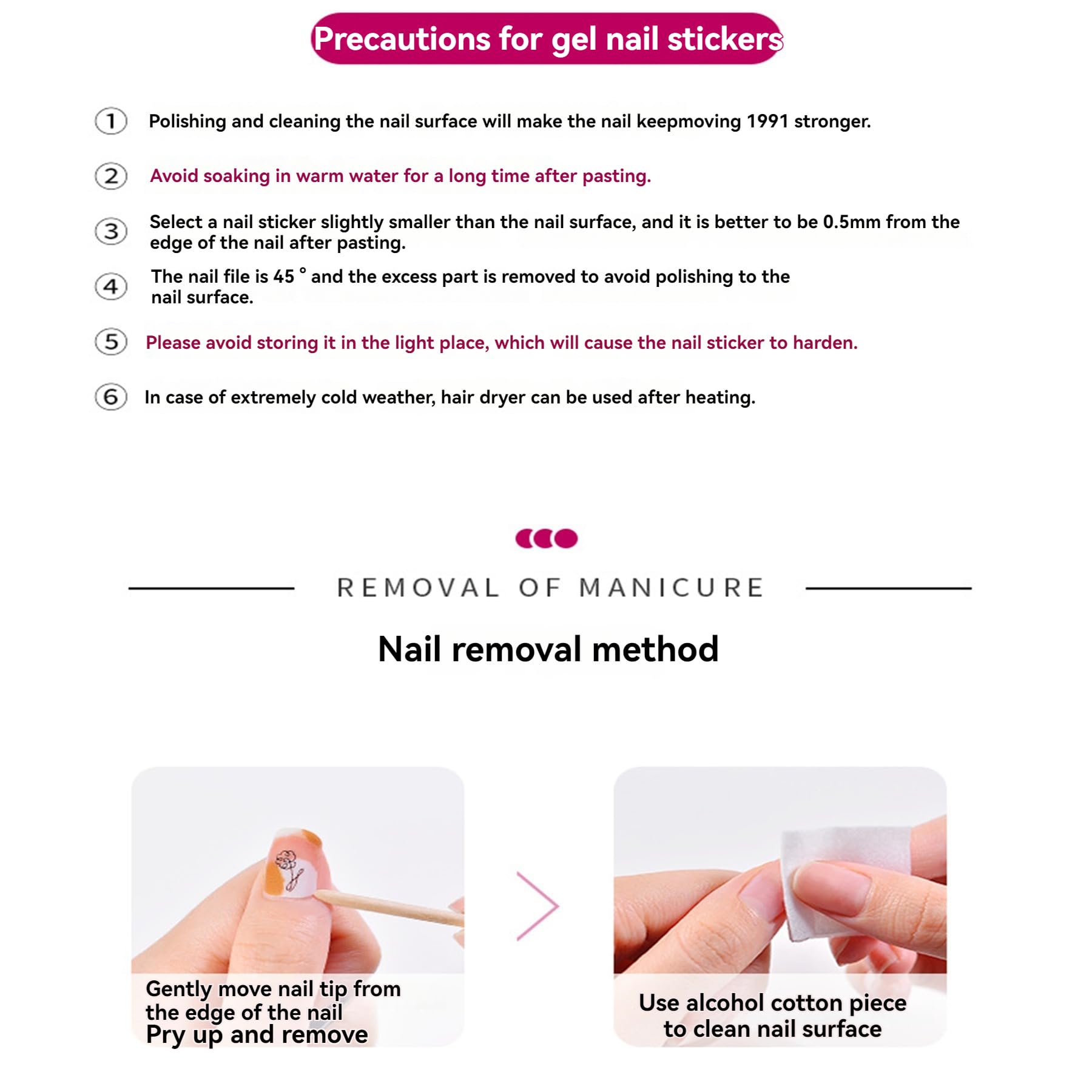 Precautions for gel nail stickers

① Polishing and cleaning the nail surface will make the nail keepmoving 1991 stronger.

② Avoid soaking in warm water for a long time after pasting.

③ Select a nail sticker slightly smaller than the nail surface, and it is better to be 0.5mm from the edge of the nail after pasting.

④ The nail file is 45 ° and the excess part is removed to avoid polishing to the nail surface.

⑤ Please avoid storing it in the light place, which will cause the nail sticker to harden.

⑥ In case of extremely cold weather, hair dryer can be used after heating.

REMOVAL OF MANICURE

Nail removal method

Gently move nail tip from the edge of the nail
Pry up and remove

Use alcohol cotton piece to clean nail surface