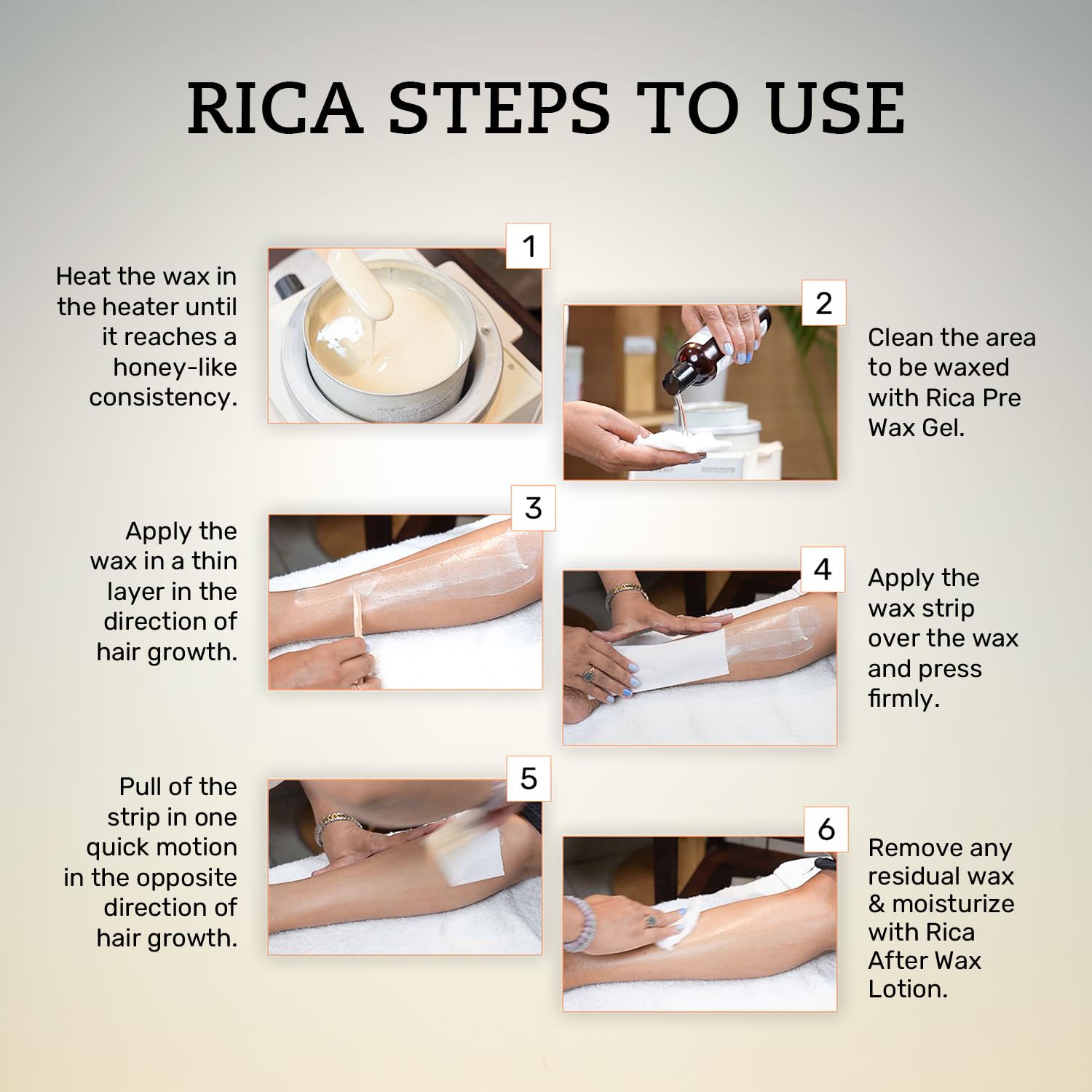 RICA STEPS TO USE

1

Heat the wax in the heater until it reaches a honey-like consistency.

2

Clean the area to be waxed with Rica Pre Wax Gel.

3

Apply the wax in a thin layer in the direction of hair growth.

4

Apply the wax strip over the wax and press firmly.

5

Pull of the strip in one quick motion in the opposite direction of hair growth.

6

Remove any residual wax & moisturize with Rica After Wax Lotion.