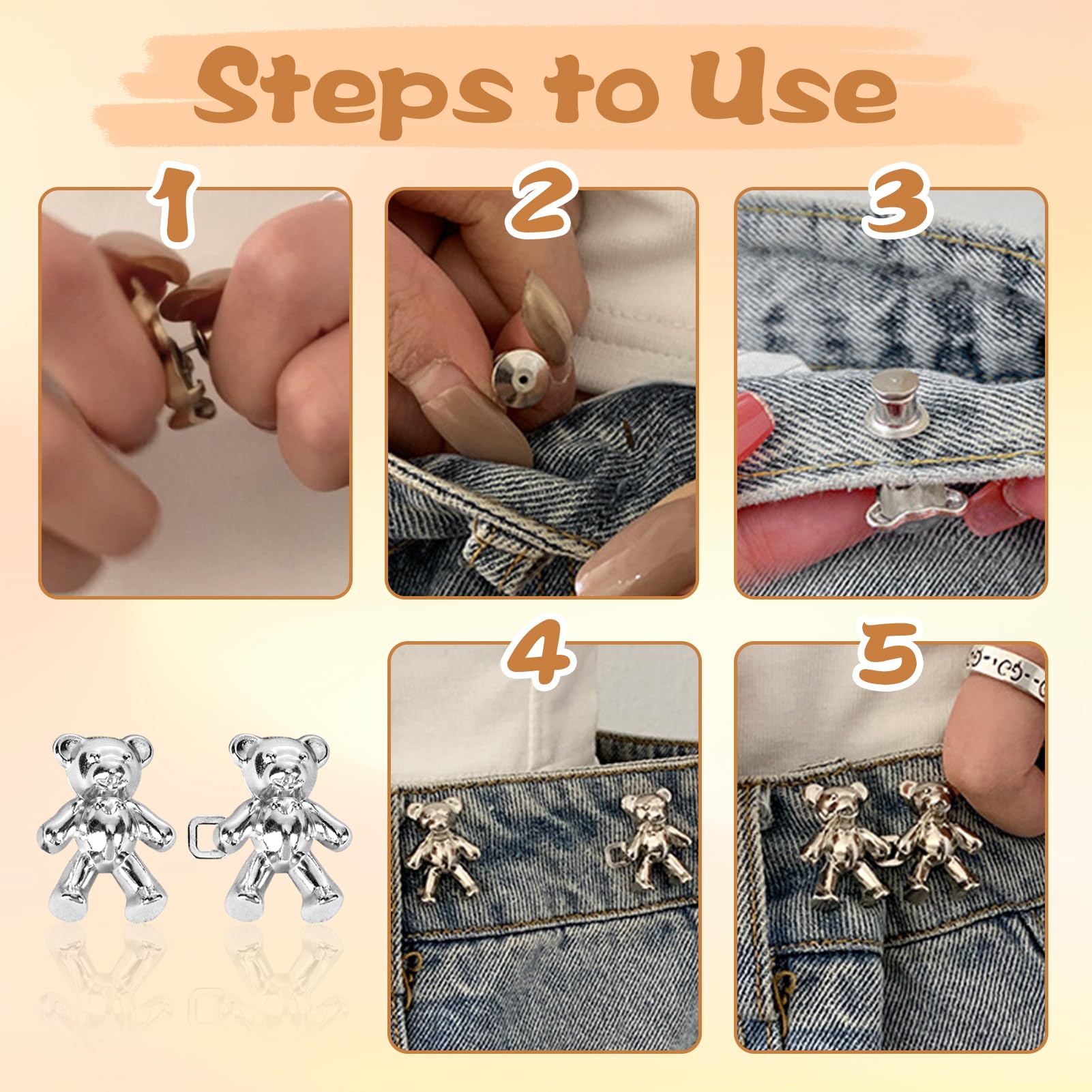 Steps to Use

1

2

3

4

5