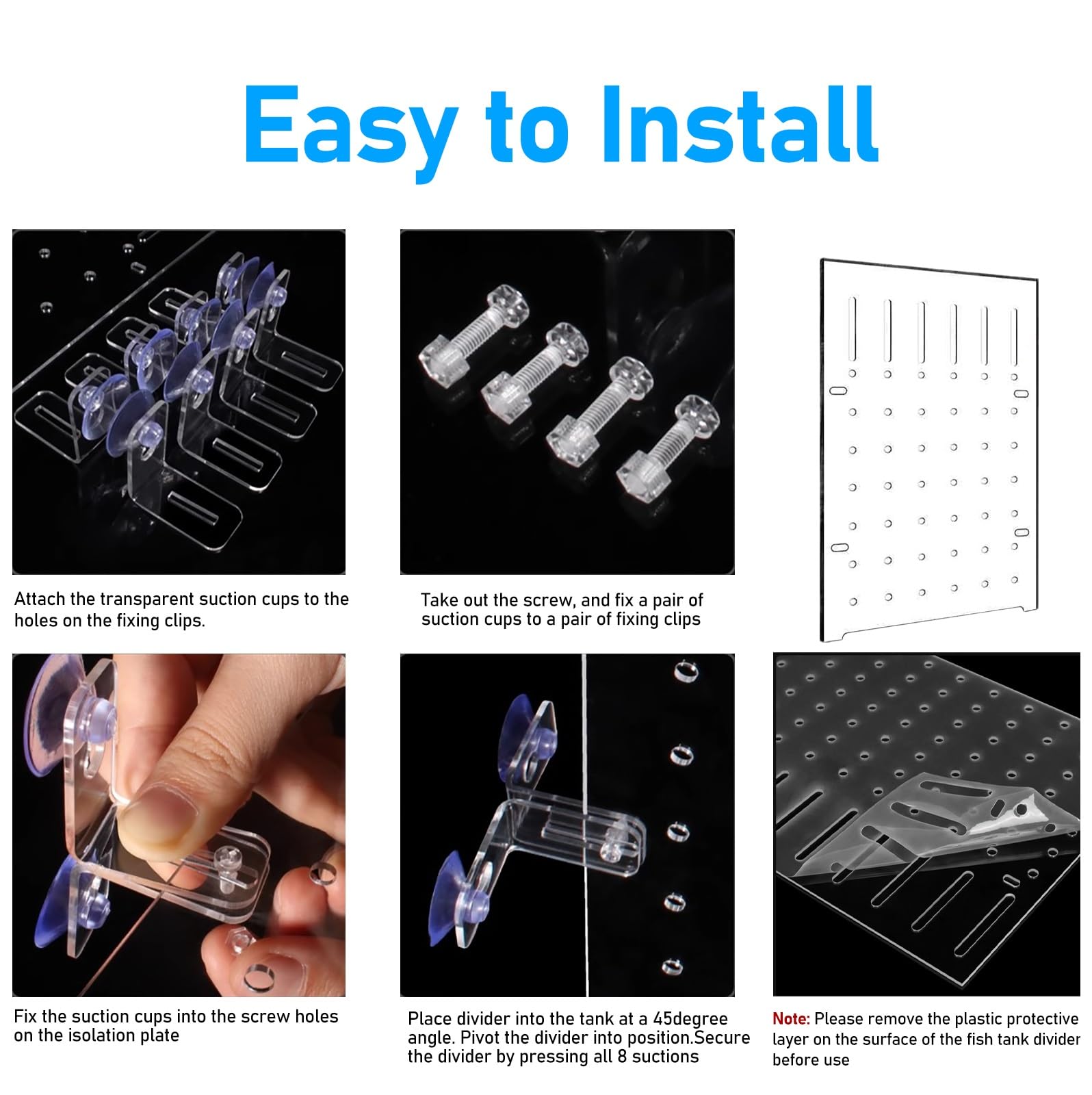 Easy to Install

Attach the transparent suction cups to the holes on the fixing clips.

Take out the screw, and fix a pair of suction cups to a pair of fixing clips

Fix the suction cups into the screw holes on the isolation plate

Place divider into the tank at a 45degree angle. Pivot the divider into position.Secure the divider by pressing all 8 suctions

Note: Please remove the plastic protective layer on the surface of the fish tank divider before use