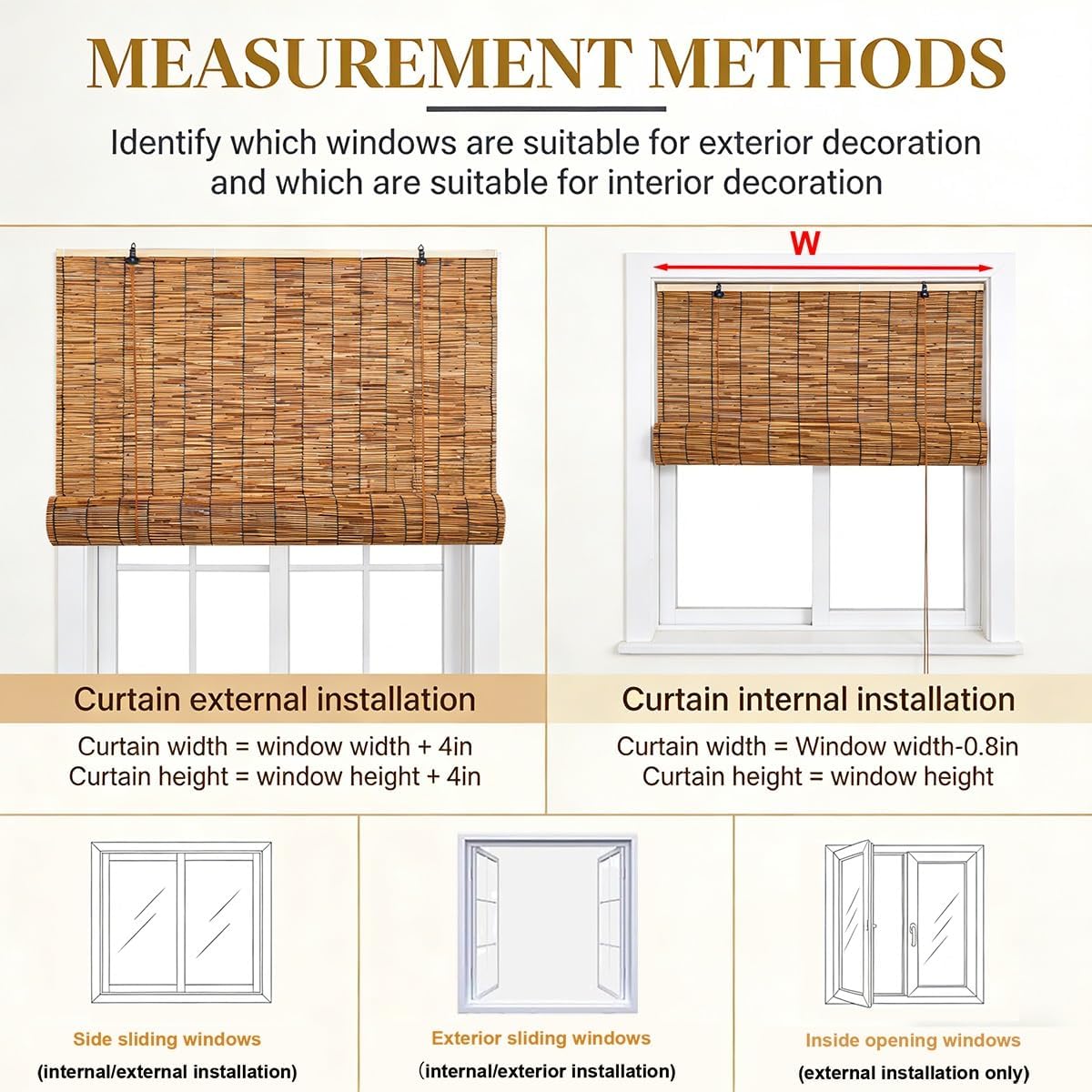 MEASUREMENT METHODS

Identify which windows are suitable for exterior decoration and which are suitable for interior decoration

W

Curtain external installation

Curtain width = window width + 4in
Curtain height = window height + 4in

Curtain internal installation

Curtain width = Window width-0.8in
Curtain height = window height

Side sliding windows
(internal/external installation)

Exterior sliding windows
（internal/exterior installation)

Inside opening windows
(external installation only)