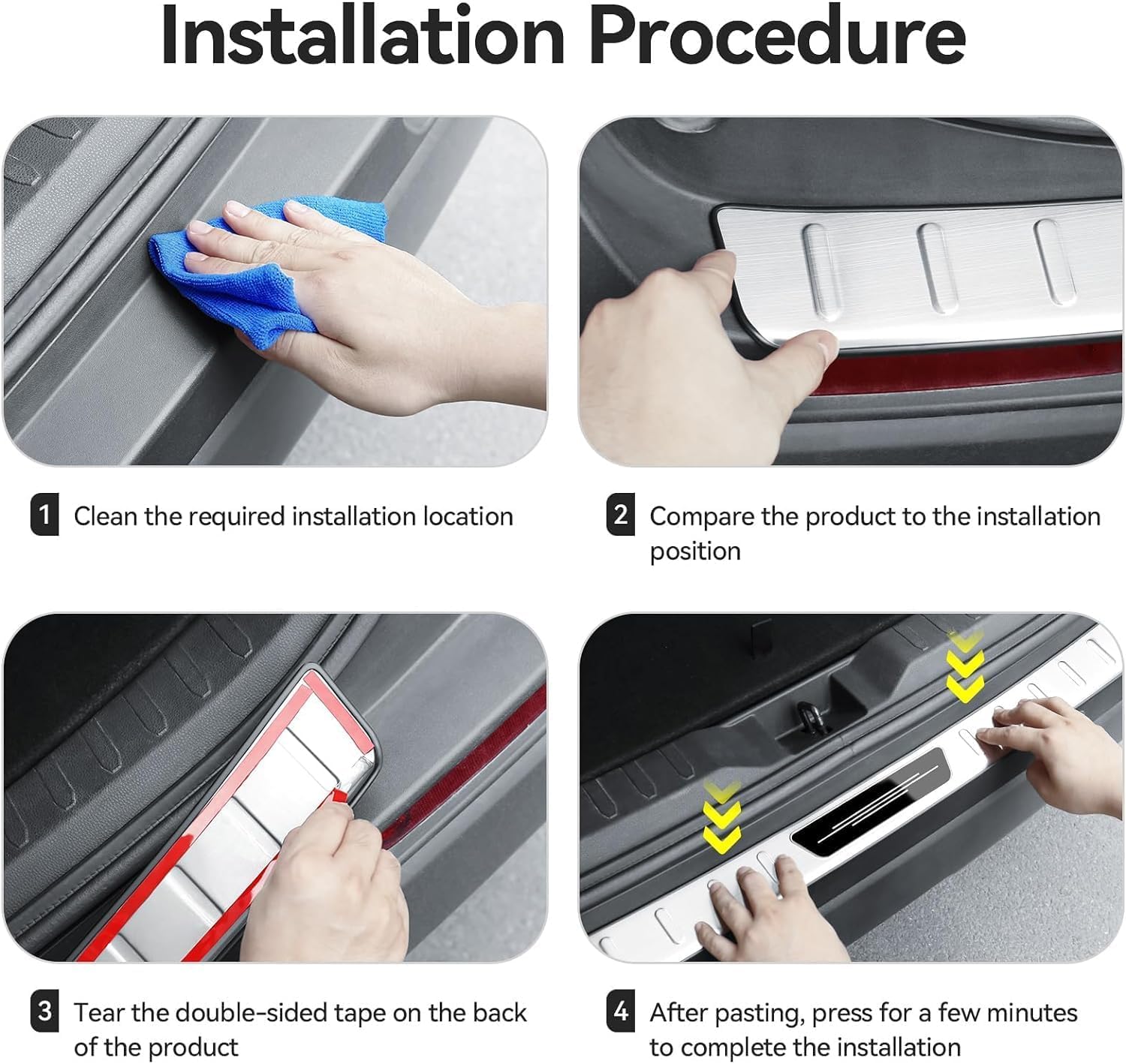 Installation Procedure

1 Clean the required installation location

2 Compare the product to the installation position

3 Tear the double-sided tape on the back of the product

4 After pasting, press for a few minutes to complete the installation