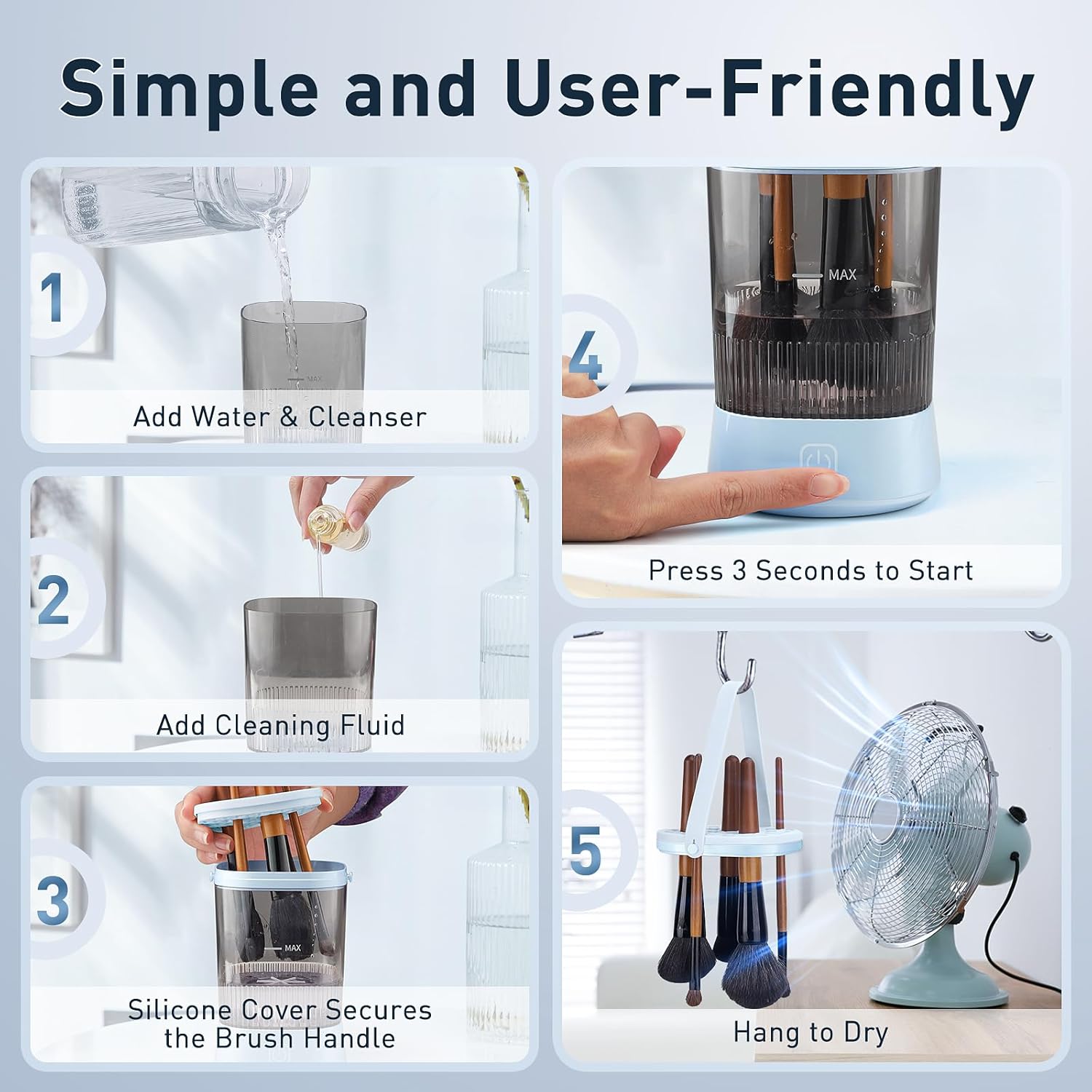 Simple and User-Friendly

1

MAX

Add Water & Cleanser

2

Add Cleaning Fluid

3

MAX

Silicone Cover Secures the Brush Handle

4

MAX

Press 3 Seconds to Start

5

Hang to Dry