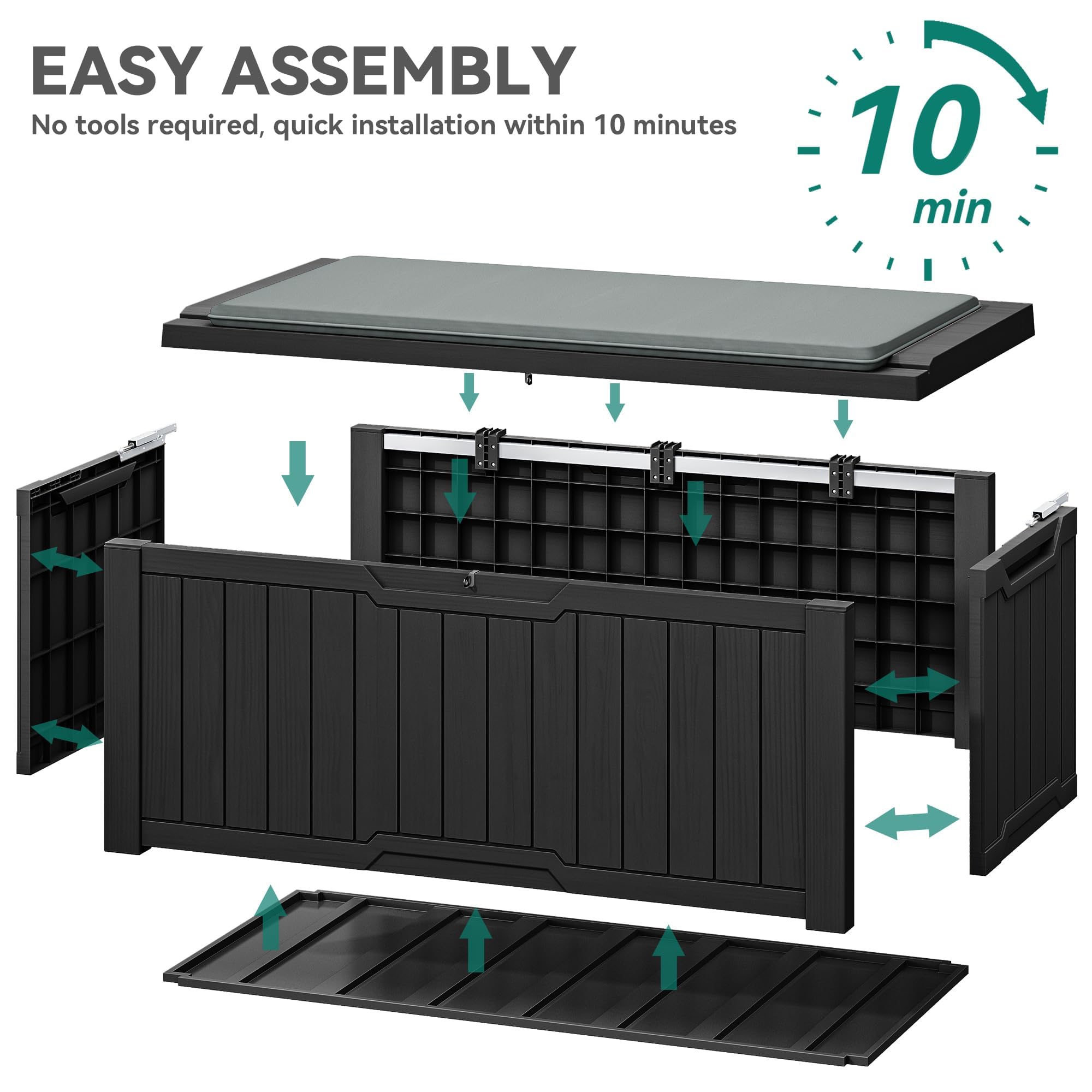 EASY ASSEMBLY
No tools required, quick installation within 10 minutes

10
min