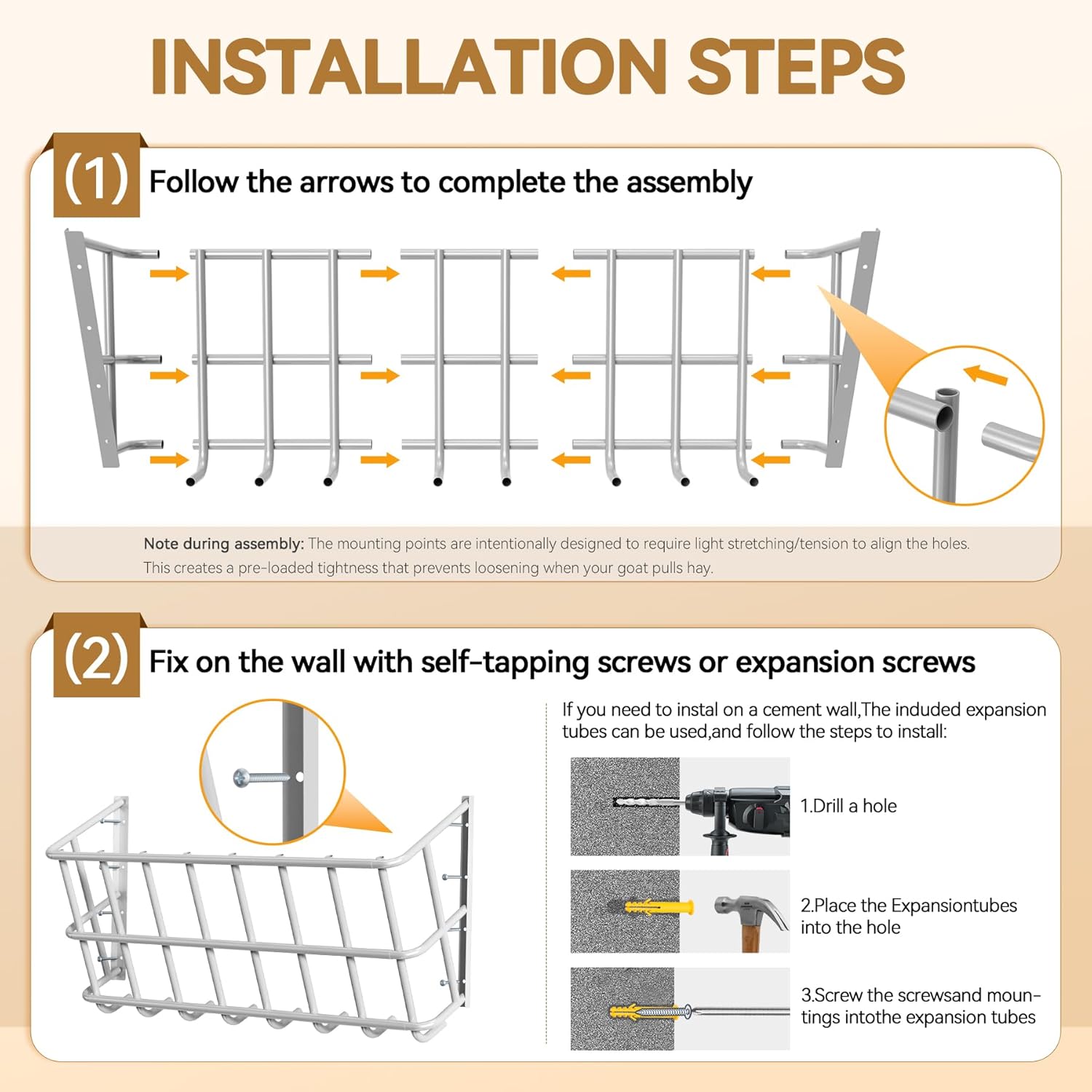 INSTALLATION STEPS

(1) Follow the arrows to complete the assembly

Note during assembly: The mounting points are intentionally designed to require light stretching/tension to align the holes. This creates a pre-loaded tightness that prevents loosening when your goat pulls hay.

(2) Fix on the wall with self-tapping screws or expansion screws

If you need to instal on a cement wall,The induded expansion tubes can be used,and follow the steps to install:

1.Drill a hole

2.Place the Expansiontubes into the hole

3.Screw the screwsand mountings intothe expansion tubes