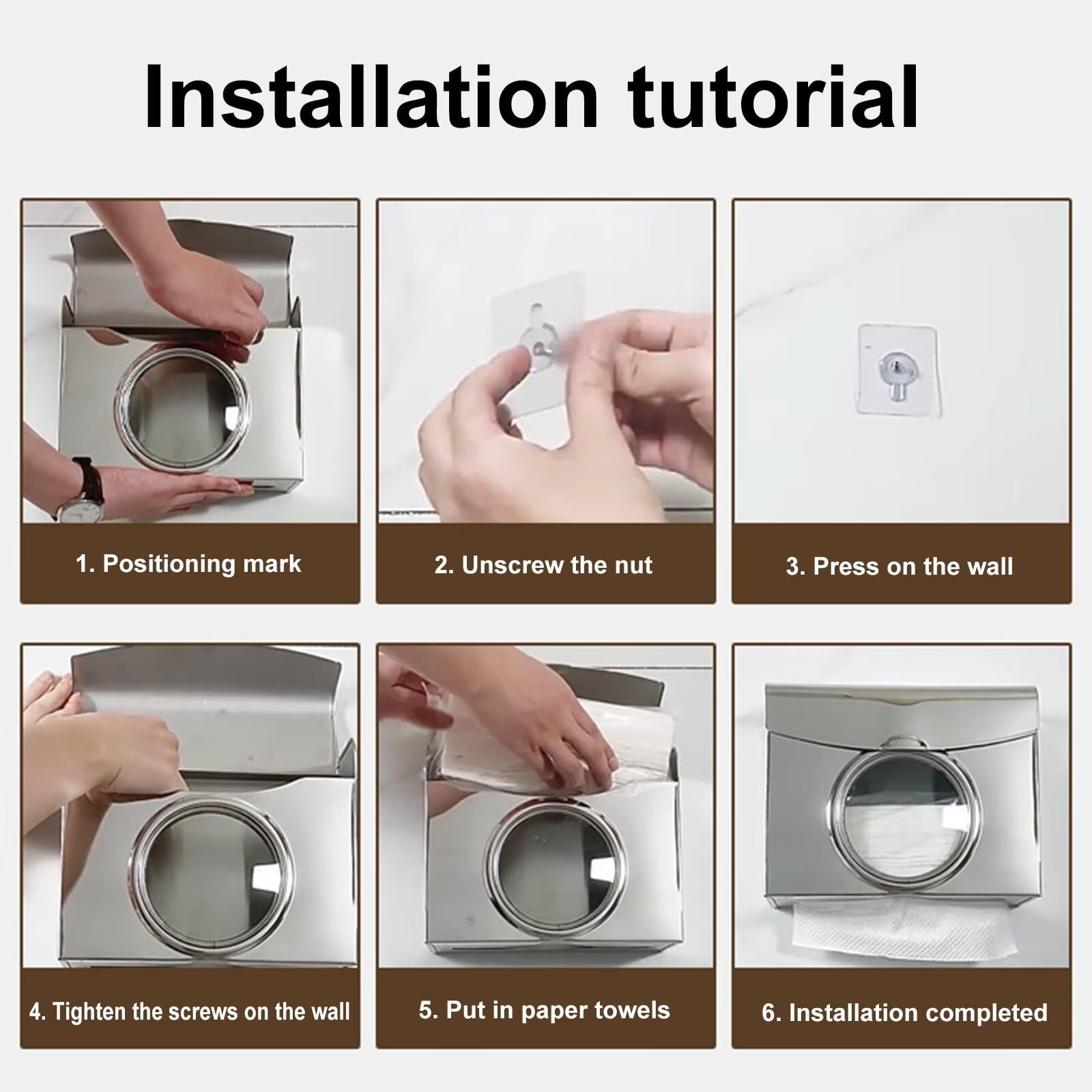 Installation tutorial

1. Positioning mark

2. Unscrew the nut

3. Press on the wall

4. Tighten the screws on the wall

5. Put in paper towels

6. Installation completed