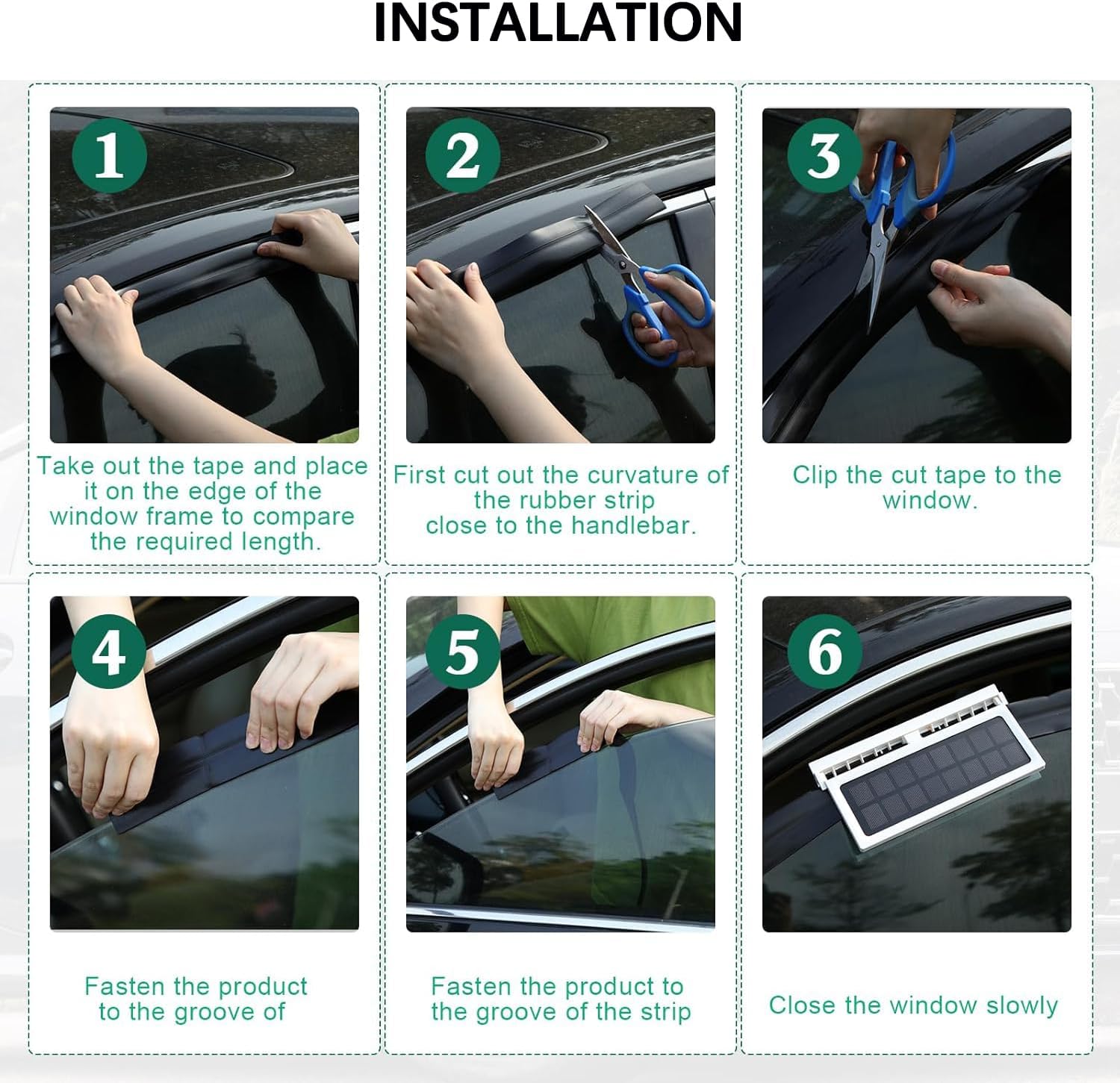 INSTALLATION

1

Take out the tape and place it on the edge of the window frame to compare the required length.

2

First cut out the curvature of the rubber strip close to the handlebar.

3

Clip the cut tape to the window.

4

Fasten the product to the groove of

5

Fasten the product to the groove of the strip

6

Close the window slowly