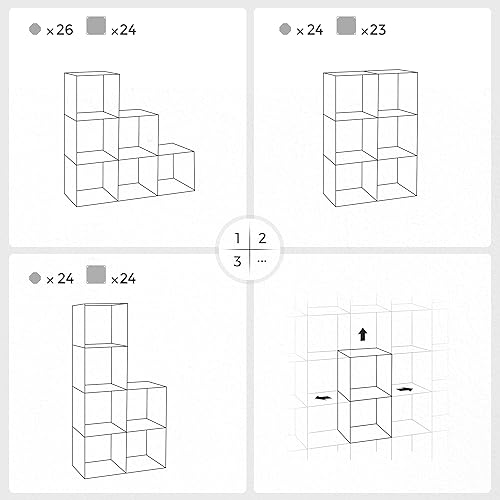 ×26 ×24

×24 ×23

1 2
3 ...

×24 ×24